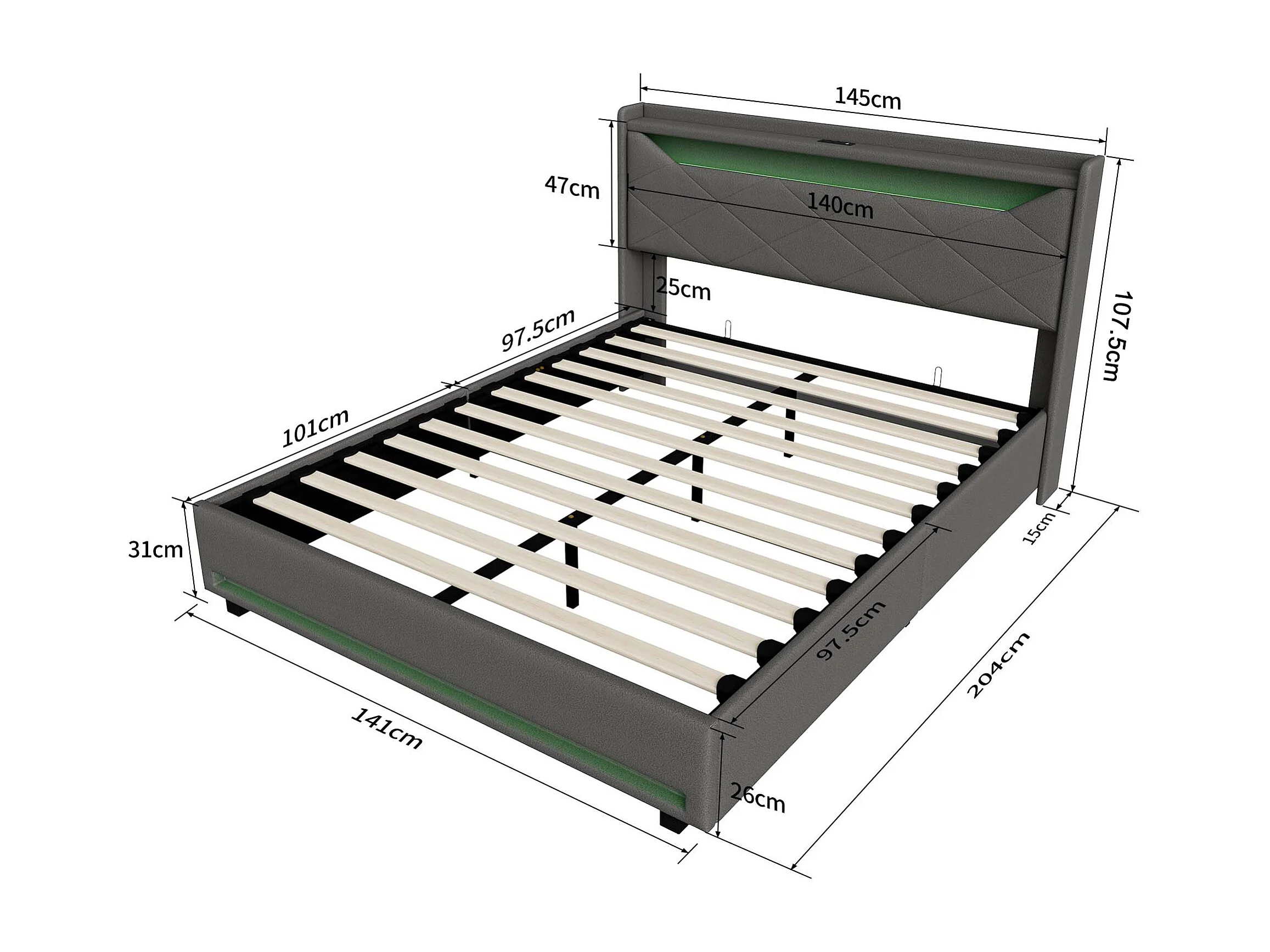 145cm

47cm

140cm

25cm

107.5cm

97.5cm

101cm

31cm

15cm

97.5cm

204cm

141cm

26cm