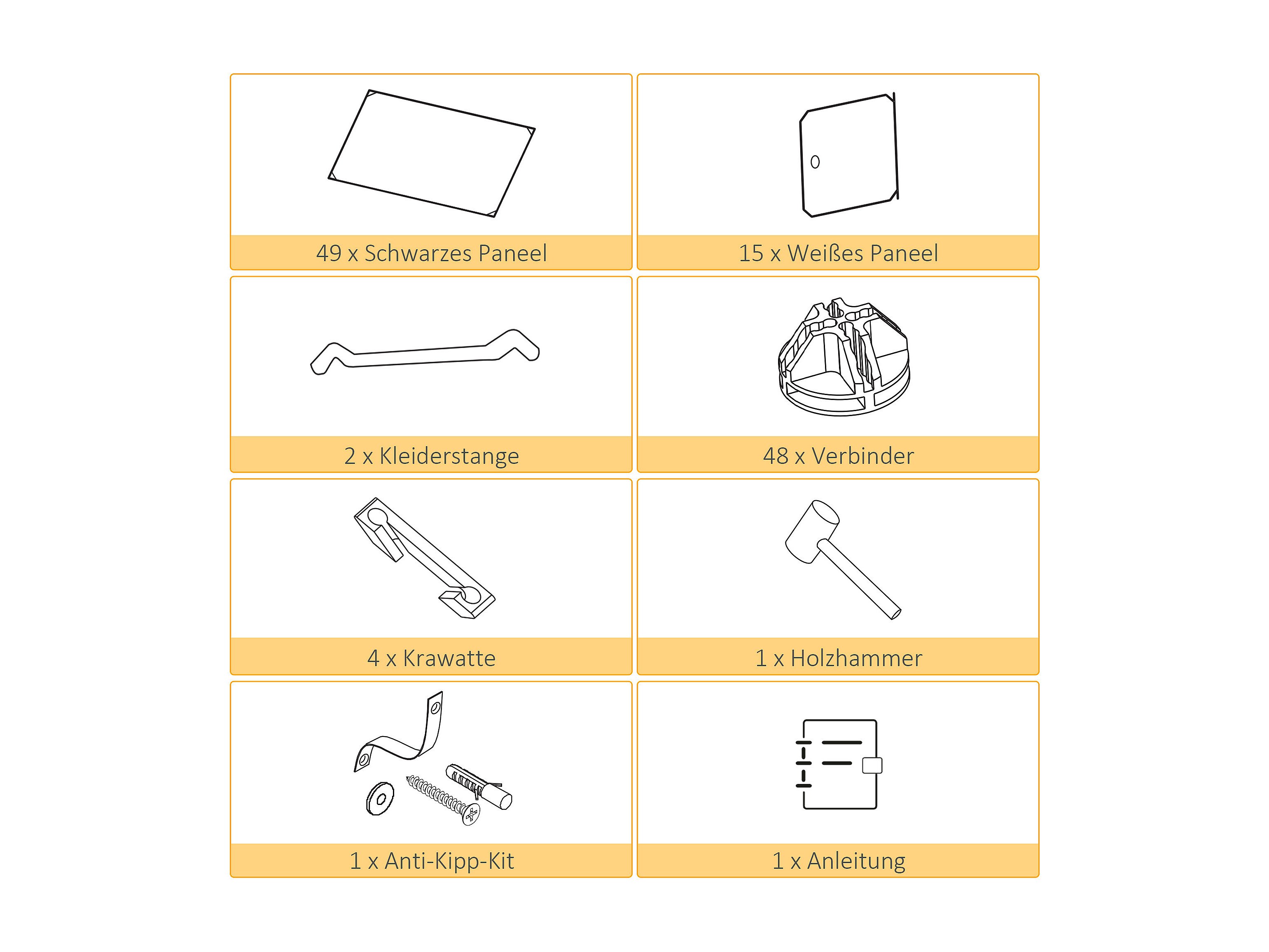 49 x Schwarzes Paneel

15 x Weißes Paneel

2 x Kleiderstange

48 x Verbinder

4 x Krawatte

1 x Holzhammer

1 x Anti-Kipp-Kit

1 x Anleitung