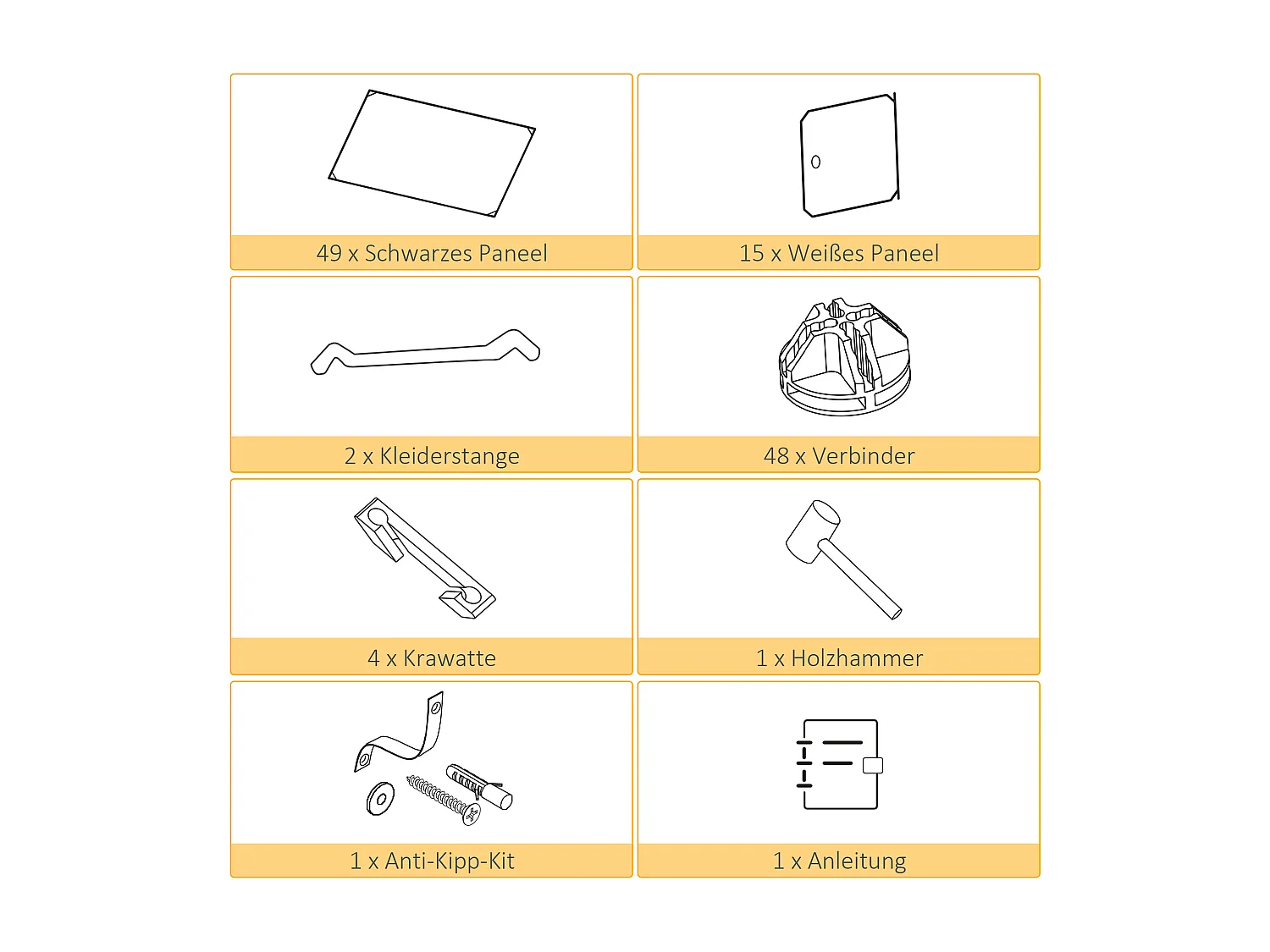 49 x Schwarzes Paneel

15 x Weißes Paneel

2 x Kleiderstange

48 x Verbinder

4 x Krawatte

1 x Holzhammer

1 x Anti-Kipp-Kit

1 x Anleitung