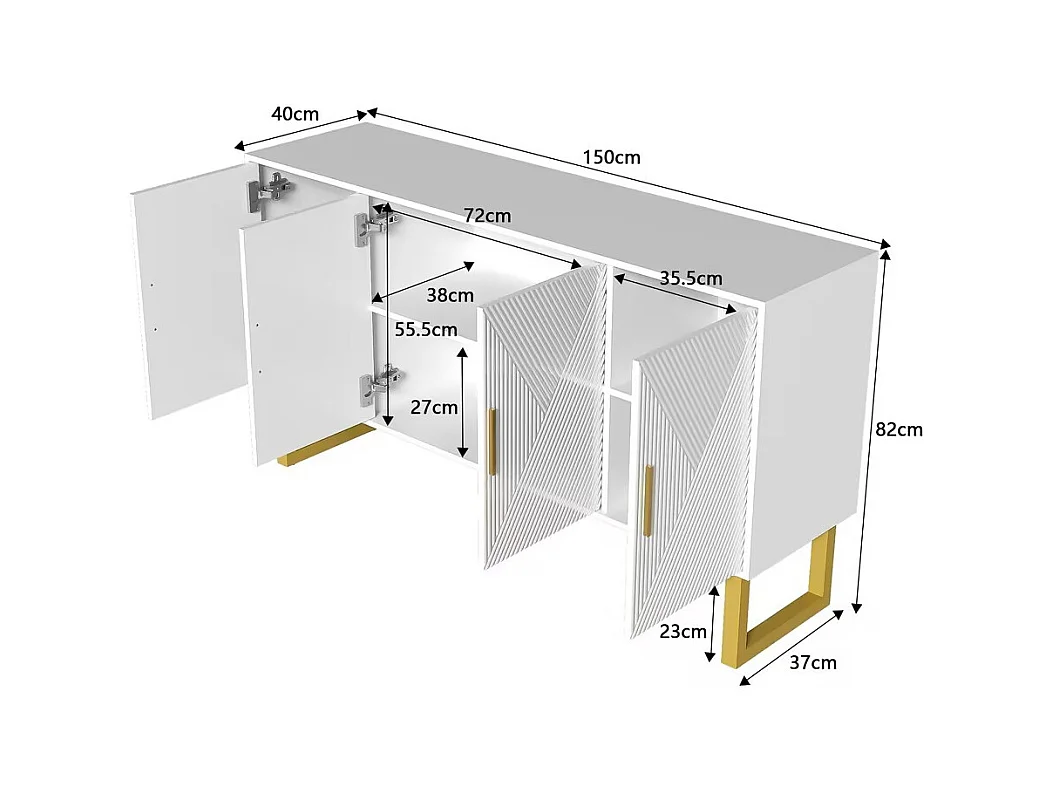 40cm
150cm
72cm
35.5cm
38cm
55.5cm
27cm
82cm
23cm
37cm