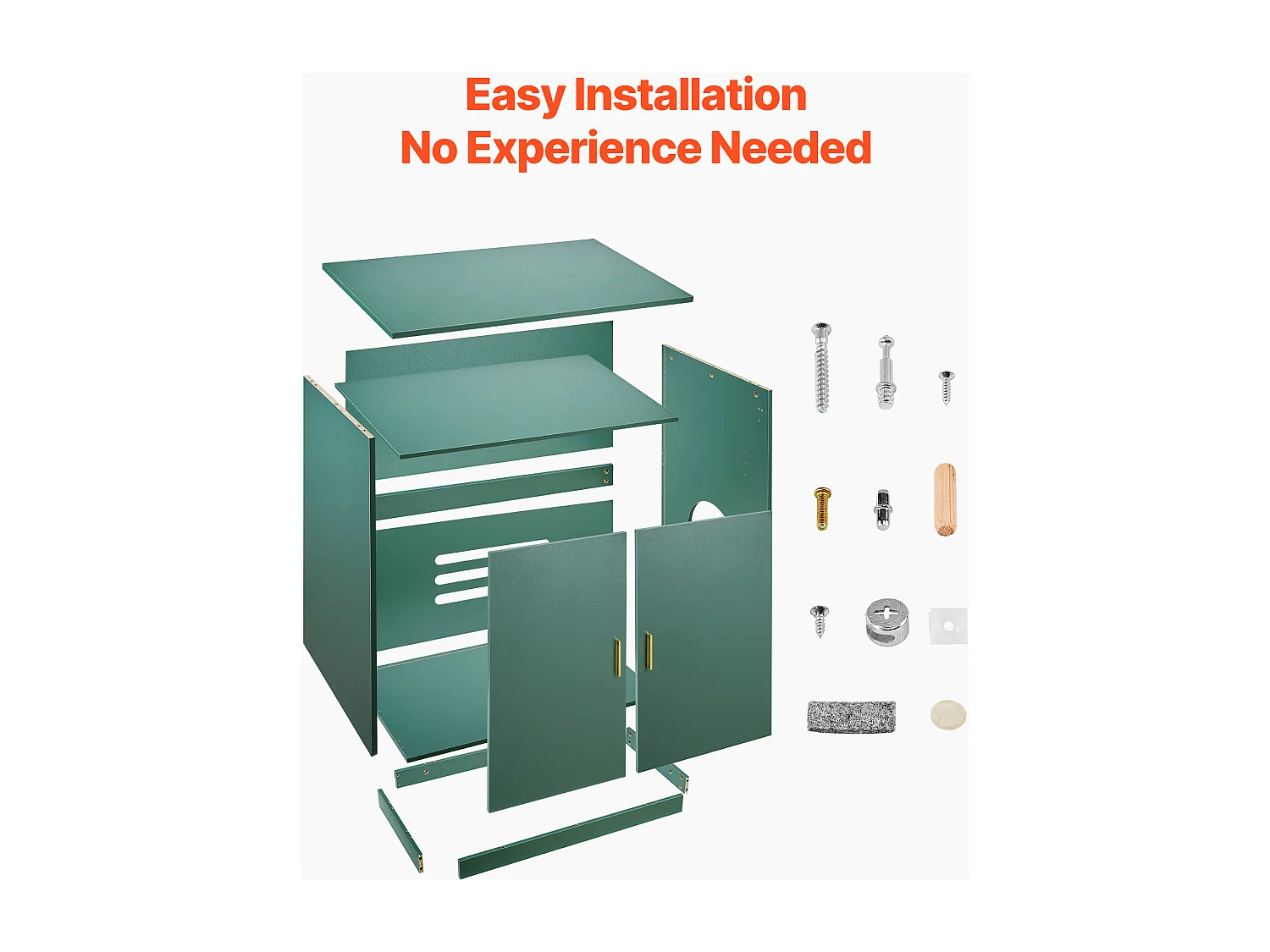 Easy Installation
No Experience Needed