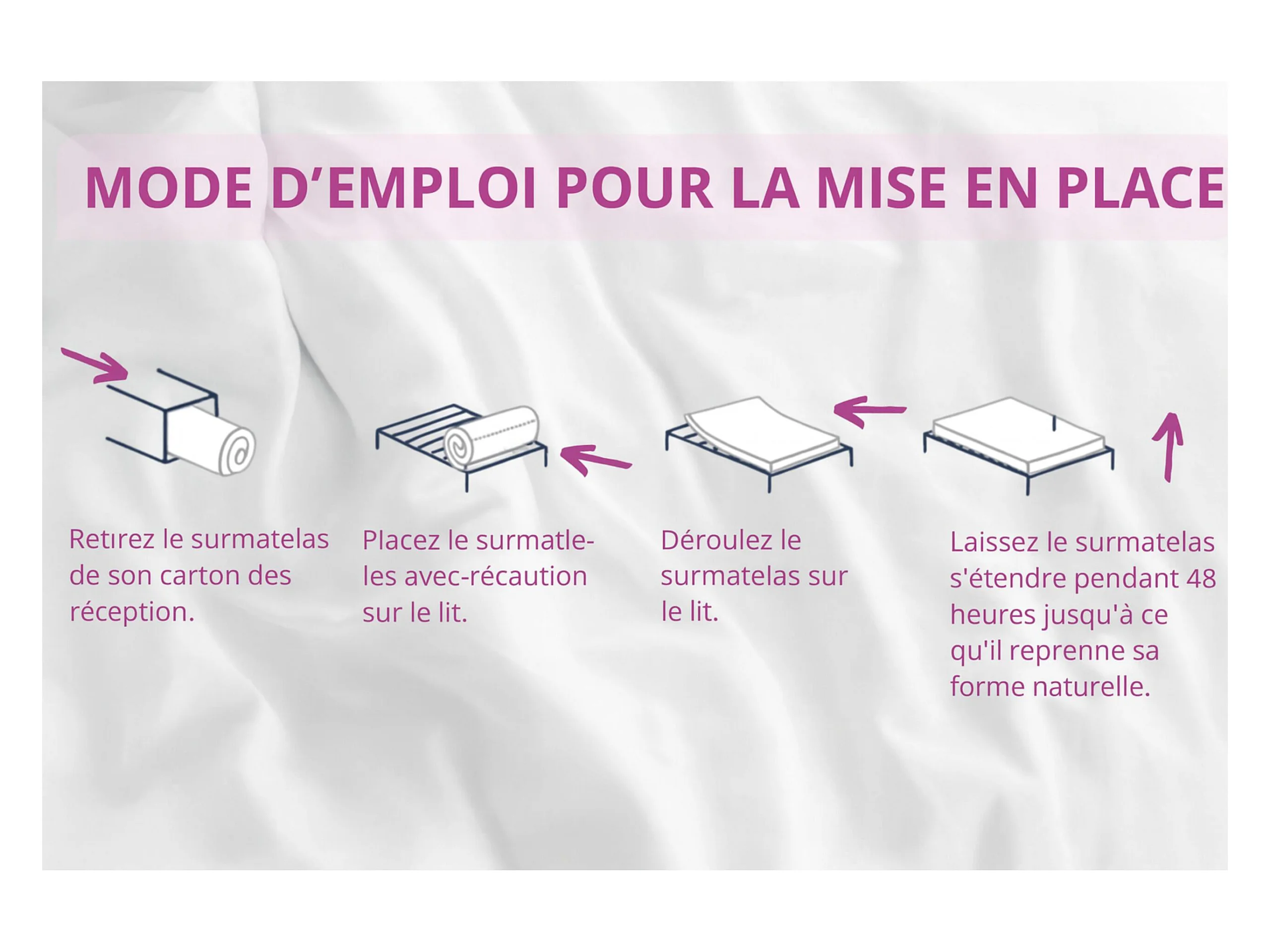 MODE D’EMPLOI POUR LA MISE EN PLACE

Retırez le surmatelas de son carton des réception.

Placez le surmatle-les avec-récaution sur le lit.

Déroulez le surmatelas sur le lit.

Laissez le surmatelas s'étendre pendant 48 heures jusqu'à ce qu'il reprenne sa forme naturelle.