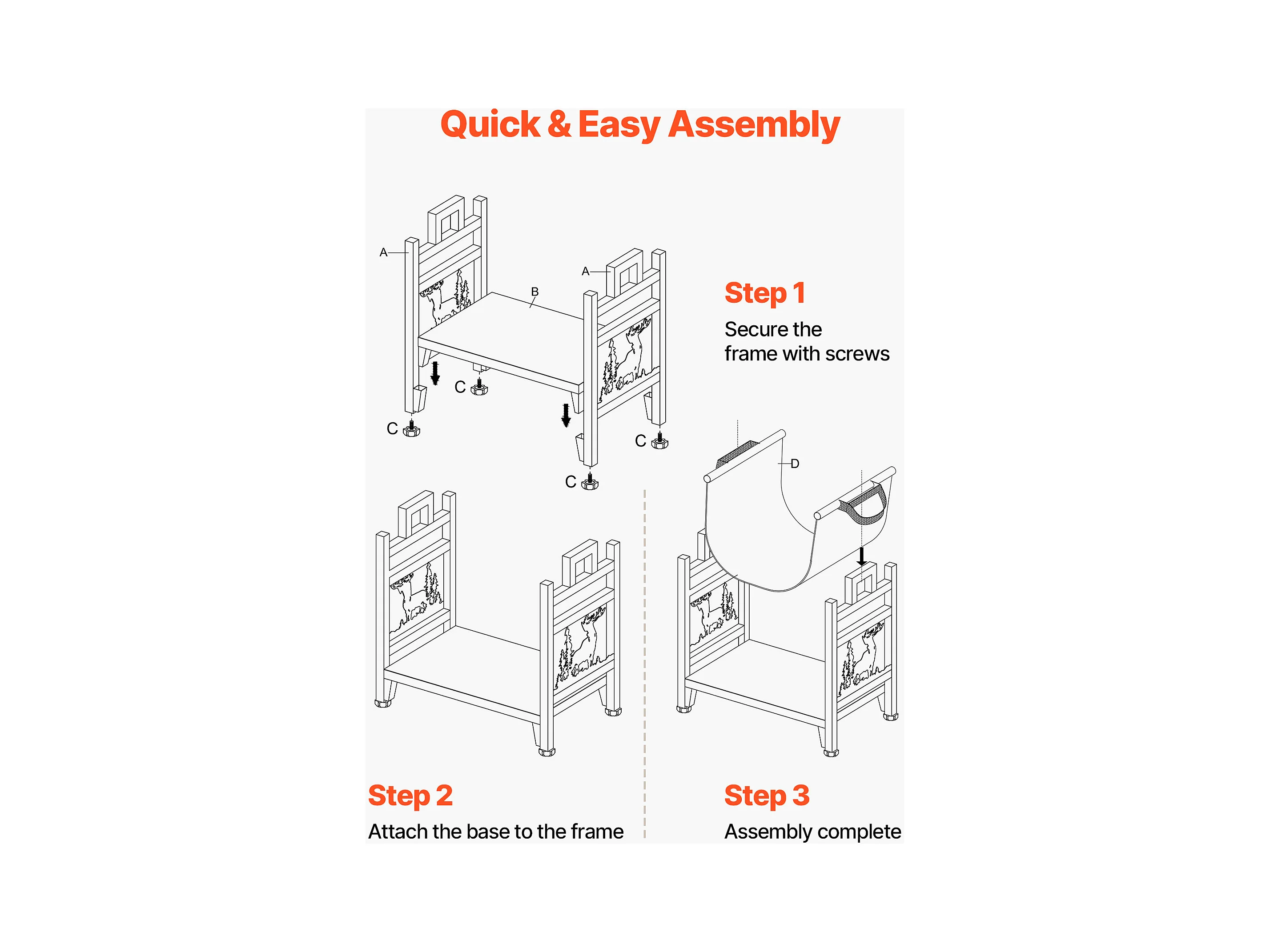 Quick & Easy Assembly

A
A
B
C
C
C
C

Step 1
Secure the frame with screws

D

Step 2
Attach the base to the frame

Step 3
Assembly complete