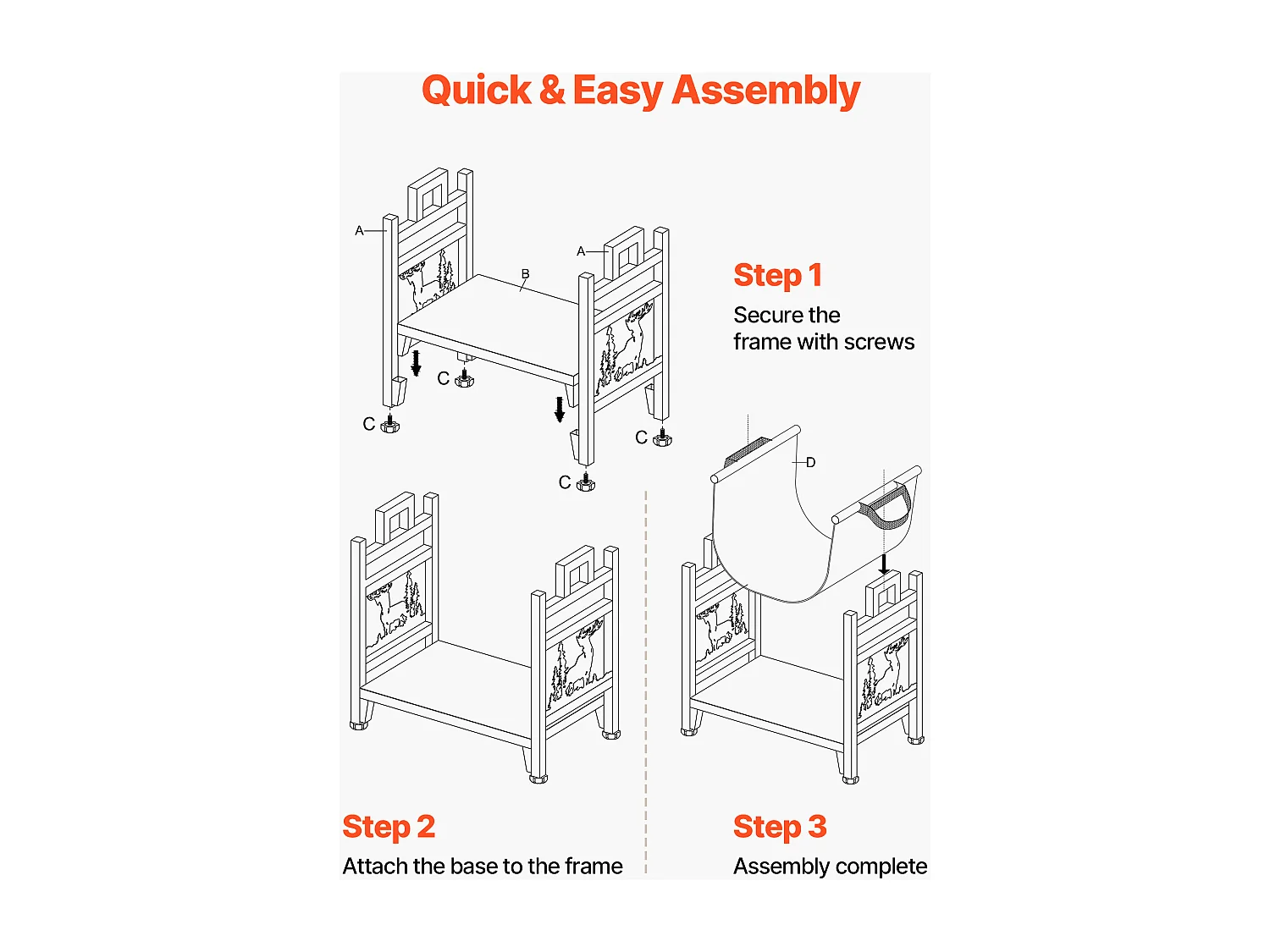 Quick & Easy Assembly

A

A

B

C

C

C

C

Step 1

Secure the frame with screws

D

Step 2

Attach the base to the frame

Step 3

Assembly complete