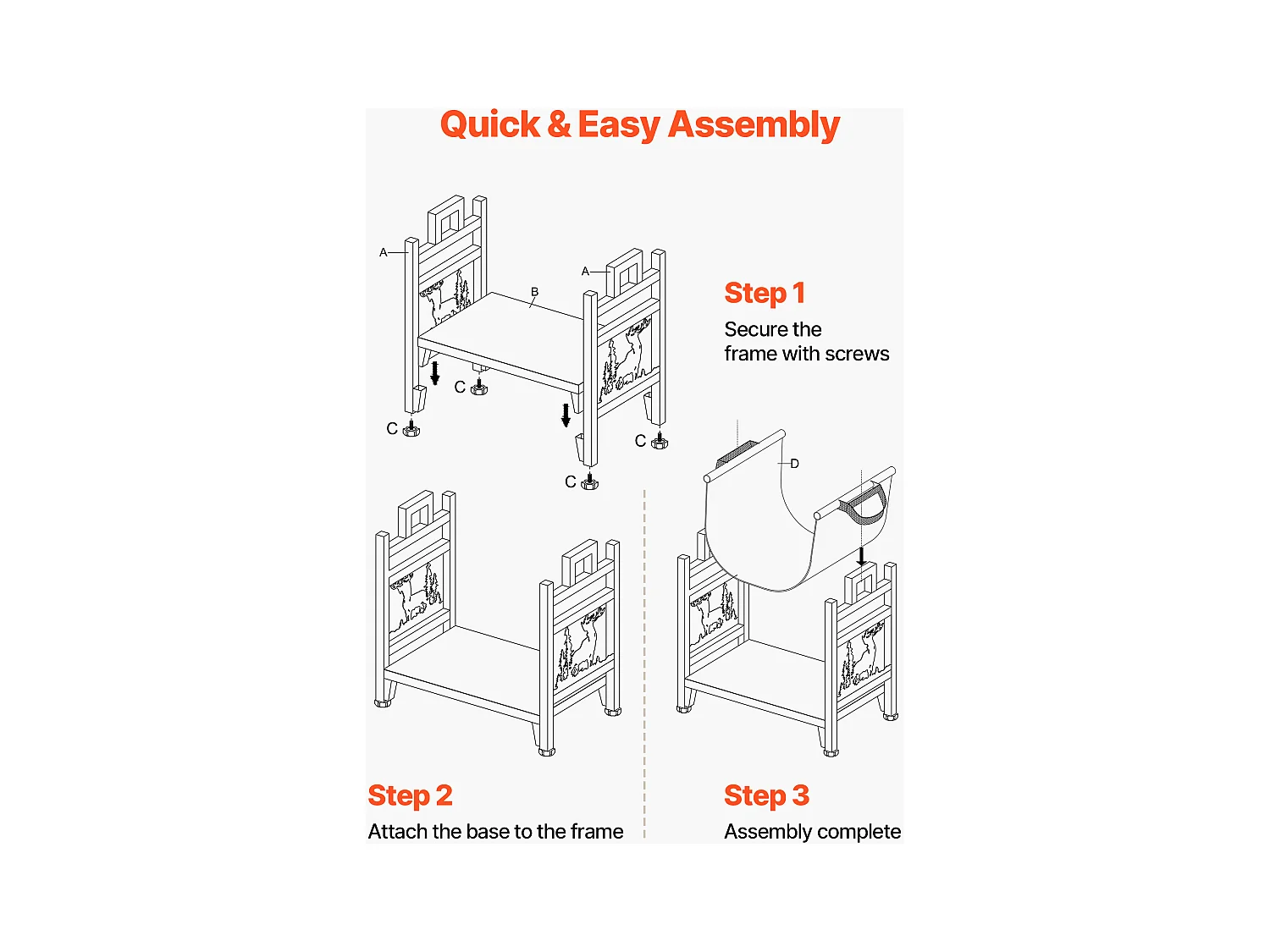 Quick & Easy Assembly

A
A
B
C
C
C
C

Step 1
Secure the frame with screws

D

Step 2
Attach the base to the frame

Step 3
Assembly complete