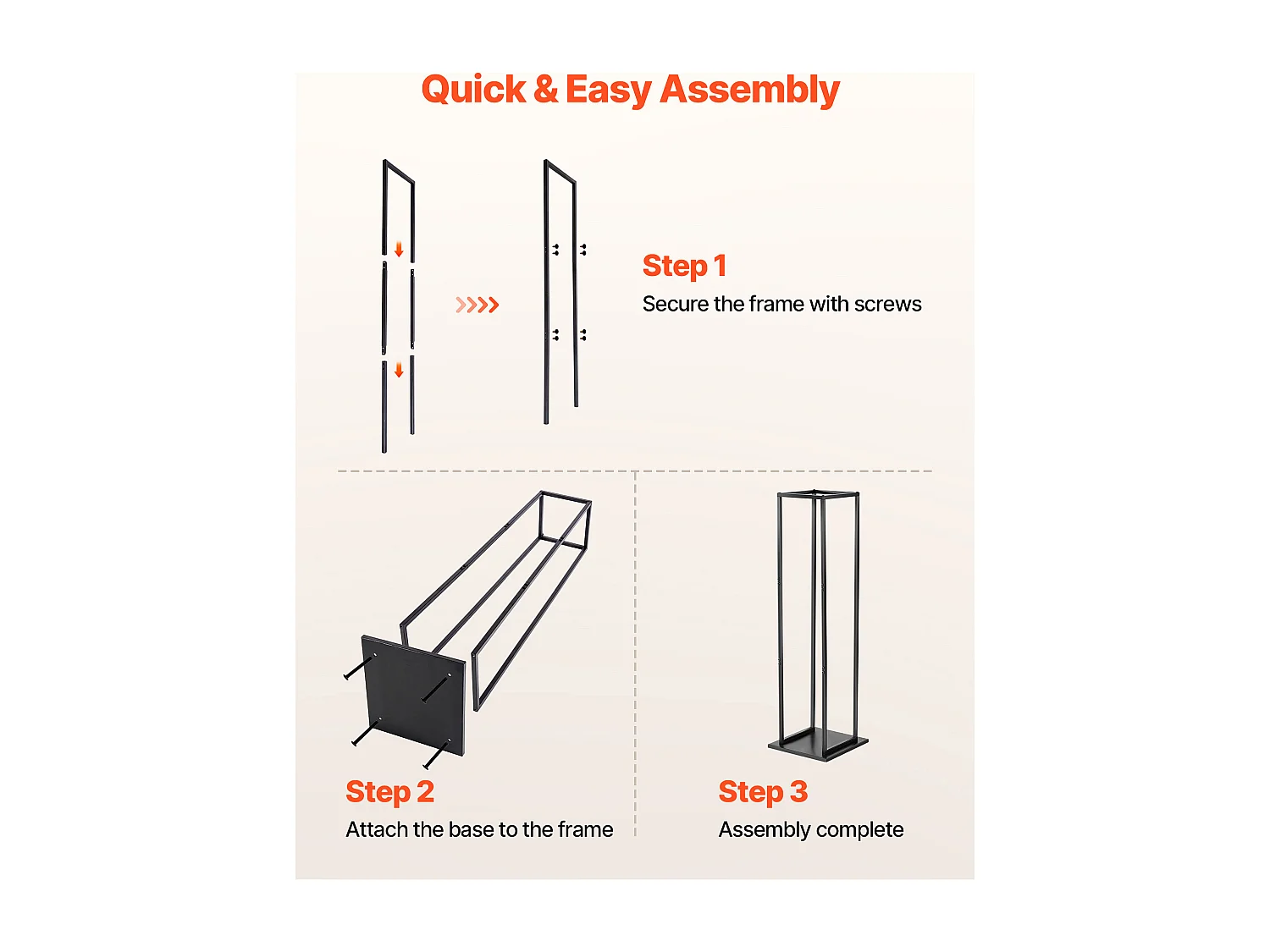 Quick & Easy Assembly

Step 1
Secure the frame with screws

Step 2
Attach the base to the frame

Step 3
Assembly complete