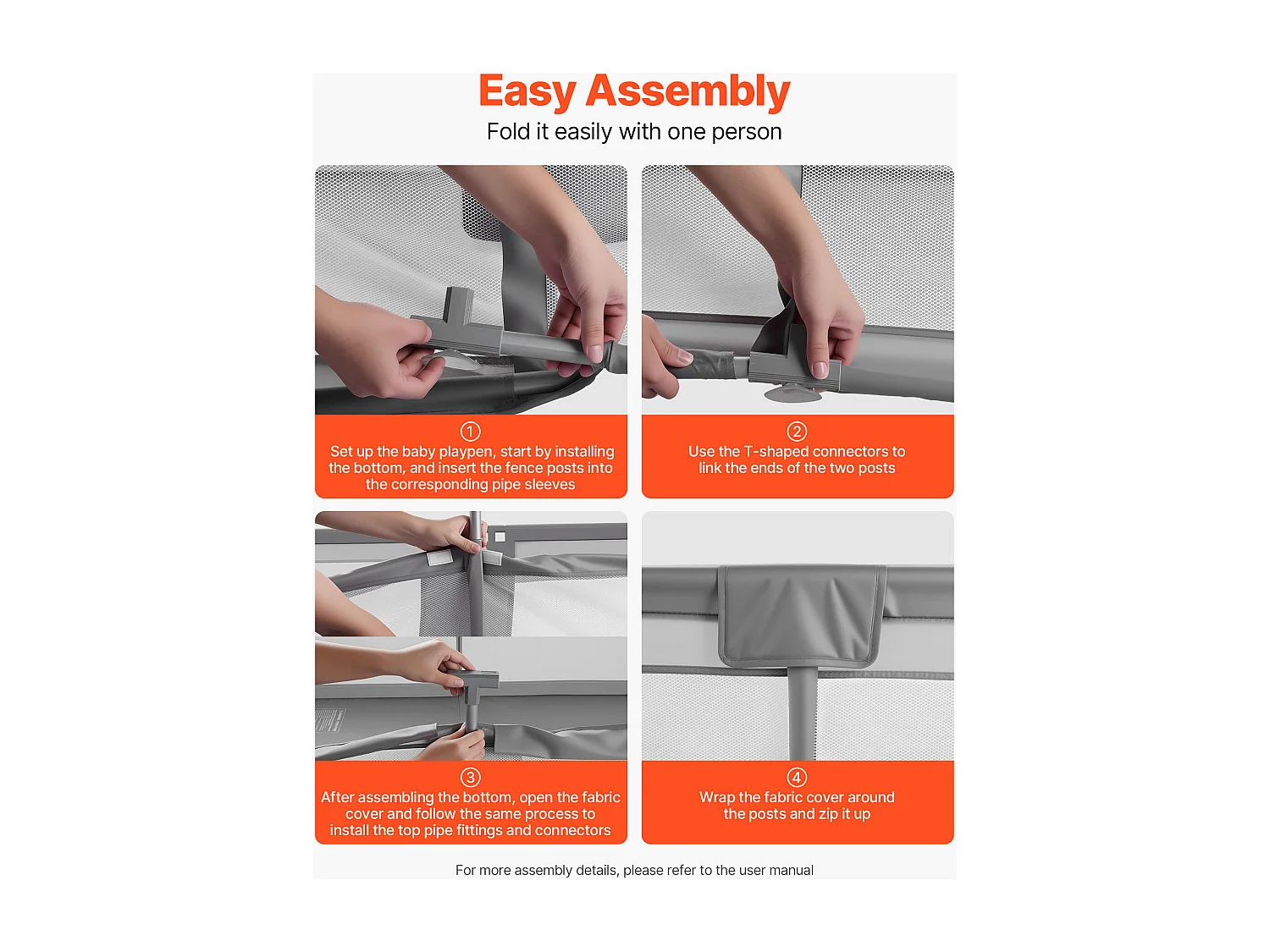 Easy Assembly
Fold it easily with one person

①
Set up the baby playpen, start by installing the bottom, and insert the fence posts into the corresponding pipe sleeves

②
Use the T-shaped connectors to link the ends of the two posts

③
After assembling the bottom, open the fabric cover and follow the same process to install the top pipe fittings and connectors

④
Wrap the fabric cover around the posts and zip it up

For more assembly details, please refer to the user manual