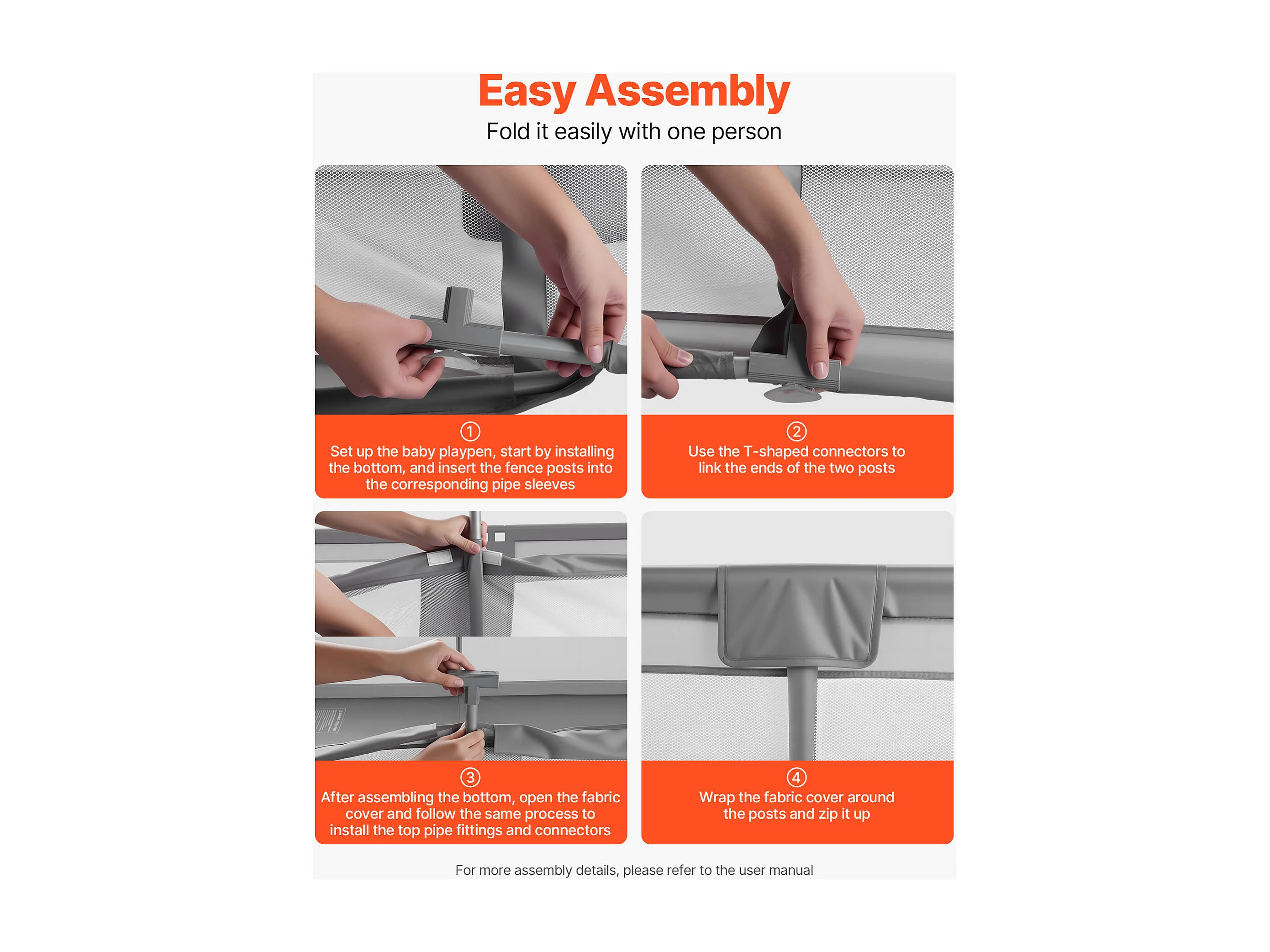 Easy Assembly

Fold it easily with one person

①
Set up the baby playpen, start by installing the bottom, and insert the fence posts into the corresponding pipe sleeves

②
Use the T-shaped connectors to link the ends of the two posts

③
After assembling the bottom, open the fabric cover and follow the same process to install the top pipe fittings and connectors

④
Wrap the fabric cover around the posts and zip it up

For more assembly details, please refer to the user manual