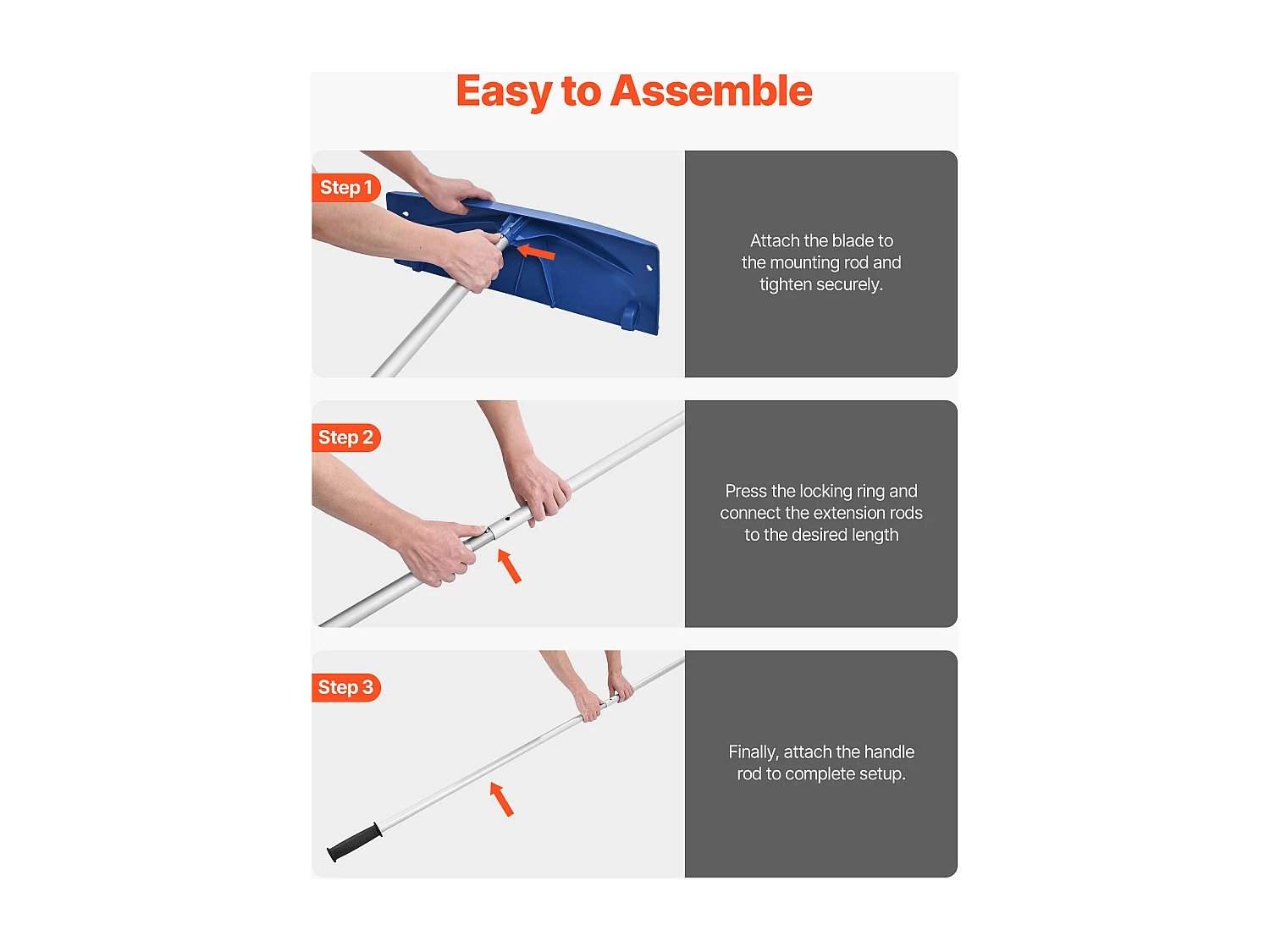 Easy to Assemble

Step 1

Attach the blade to the mounting rod and tighten securely.

Step 2

Press the locking ring and connect the extension rods to the desired length

Step 3

Finally, attach the handle rod to complete setup.