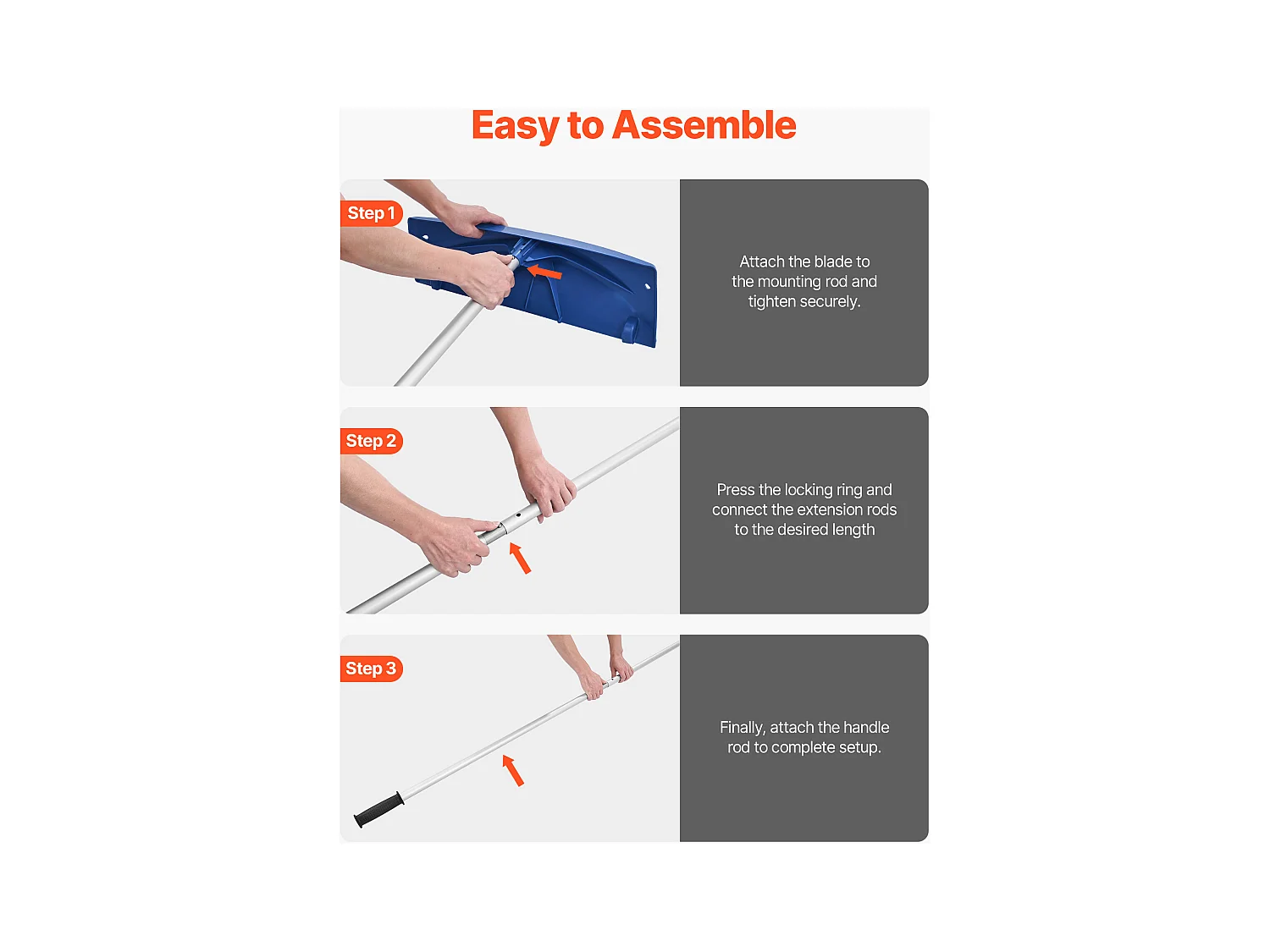 Easy to Assemble

Step 1

Attach the blade to the mounting rod and tighten securely.

Step 2

Press the locking ring and connect the extension rods to the desired length

Step 3

Finally, attach the handle rod to complete setup.