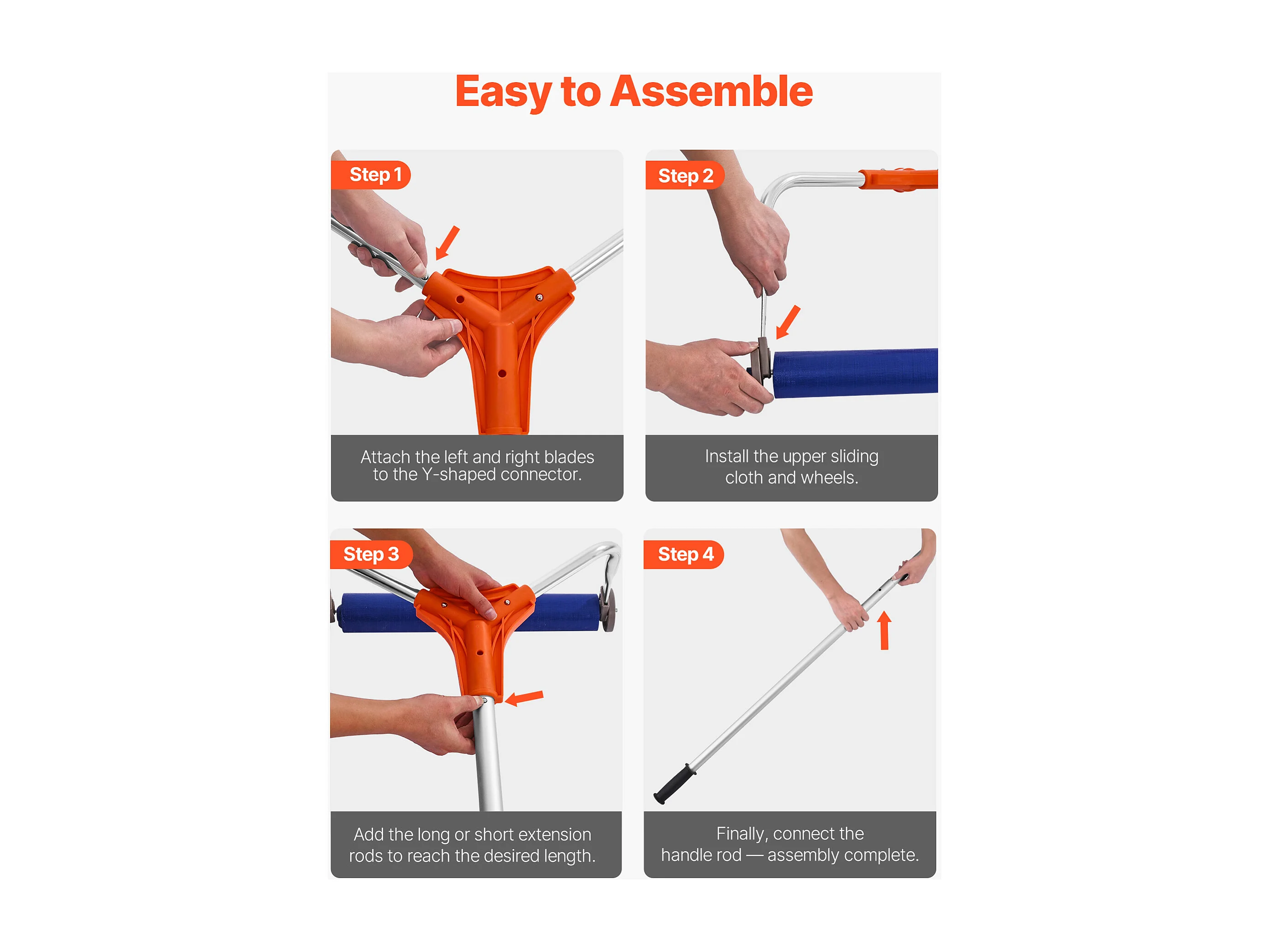 Easy to Assemble

Step 1

Attach the left and right blades to the Y-shaped connector.

Step 2

Install the upper sliding cloth and wheels.

Step 3

Add the long or short extension rods to reach the desired length.

Step 4

Finally, connect the handle rod — assembly complete.