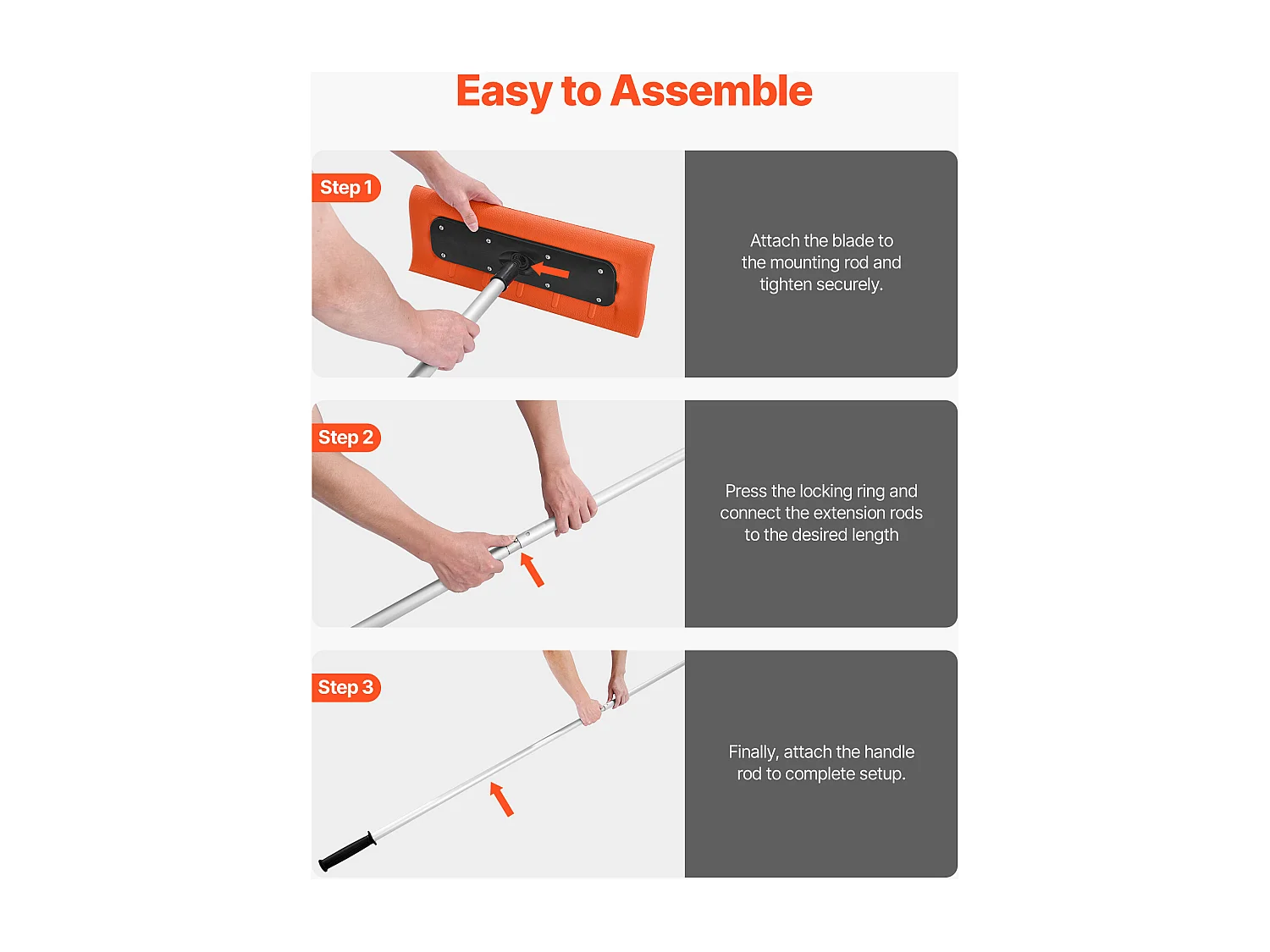 Easy to Assemble

Step 1

Attach the blade to the mounting rod and tighten securely.

Step 2

Press the locking ring and connect the extension rods to the desired length

Step 3

Finally, attach the handle rod to complete setup.