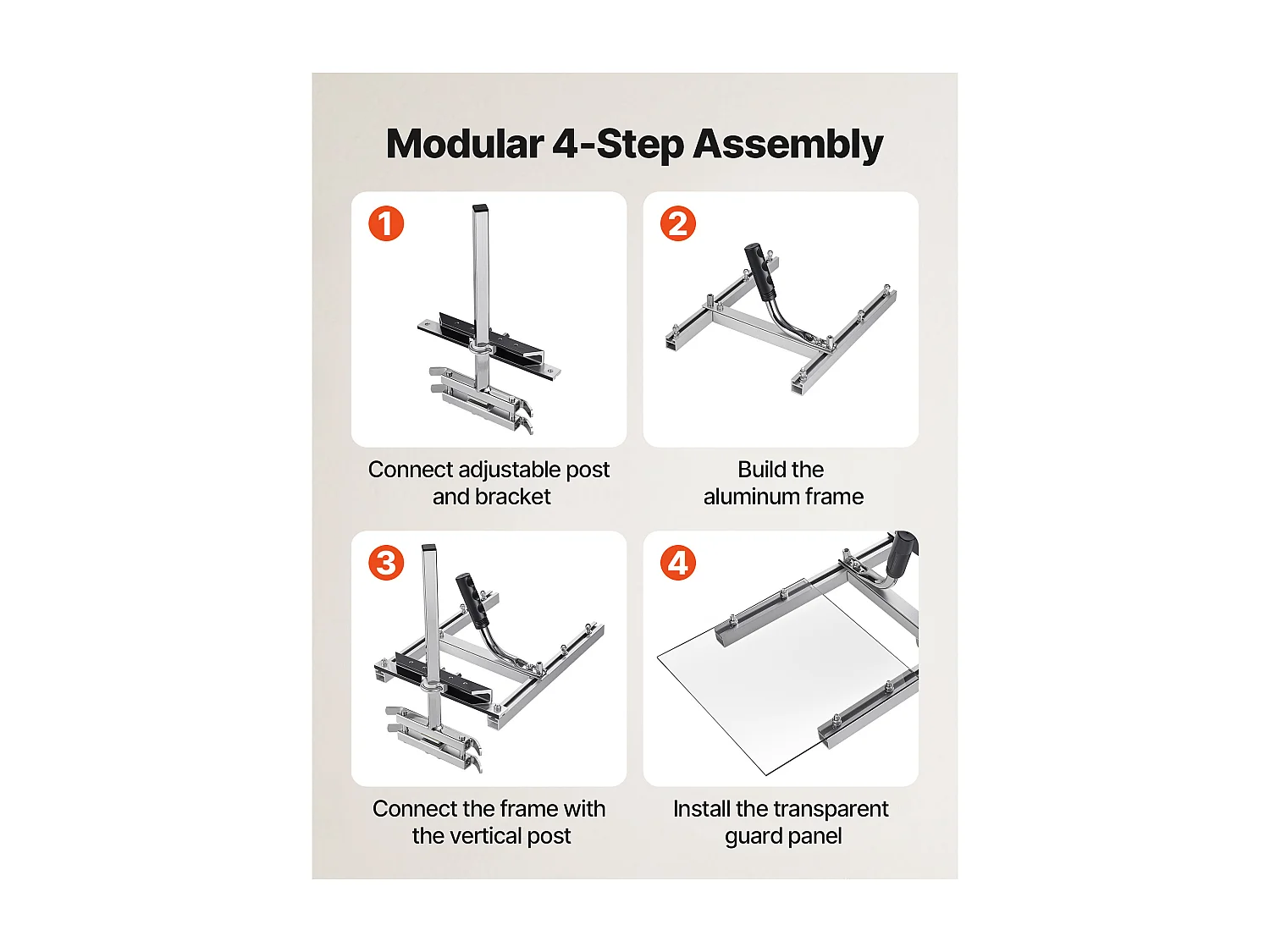 Modular 4-Step Assembly

1

Connect adjustable post and bracket

2

Build the aluminum frame

3

Connect the frame with the vertical post

4

Install the transparent guard panel