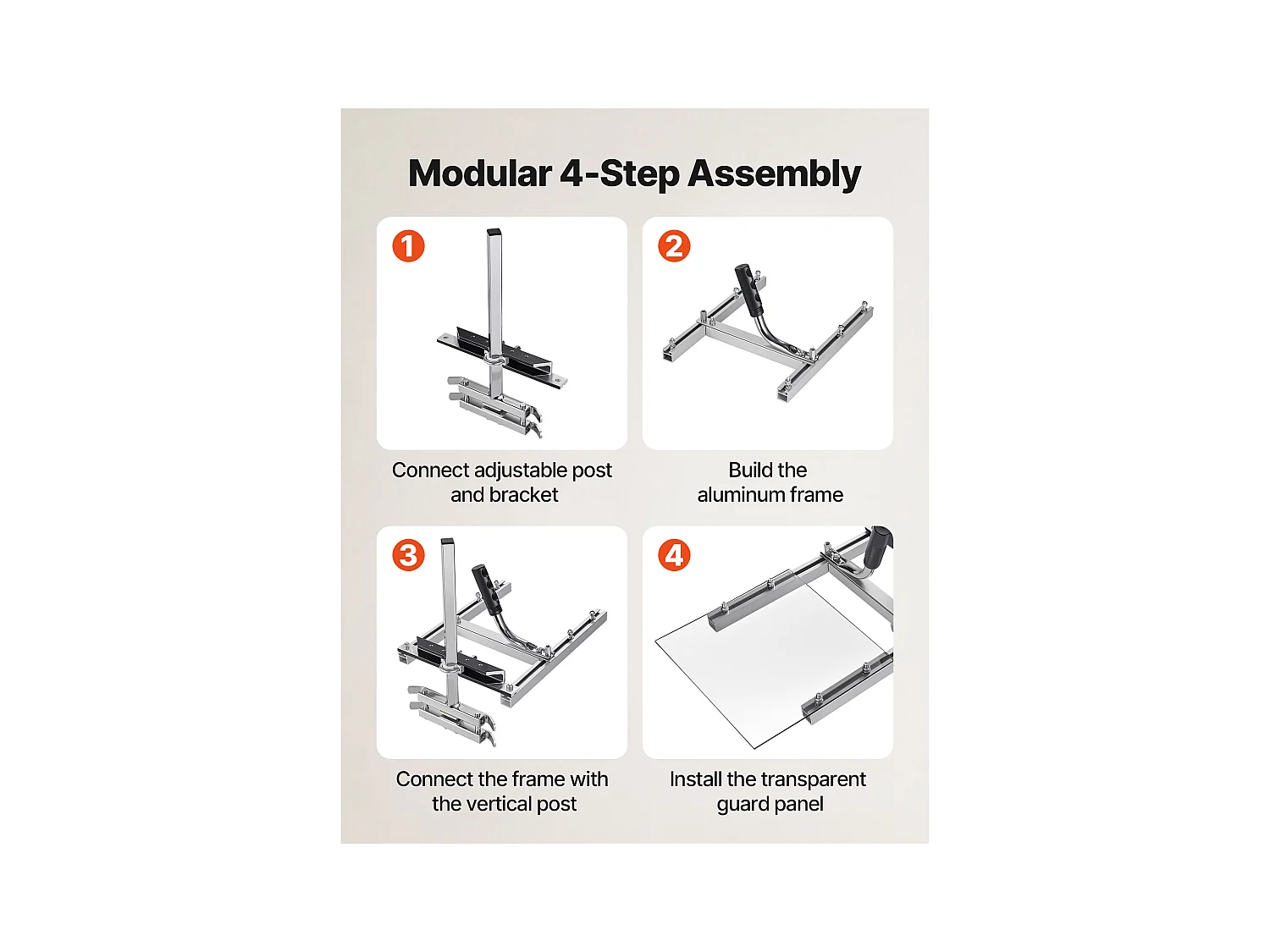 Modular 4-Step Assembly

1

Connect adjustable post and bracket

2

Build the aluminum frame

3

Connect the frame with the vertical post

4

Install the transparent guard panel