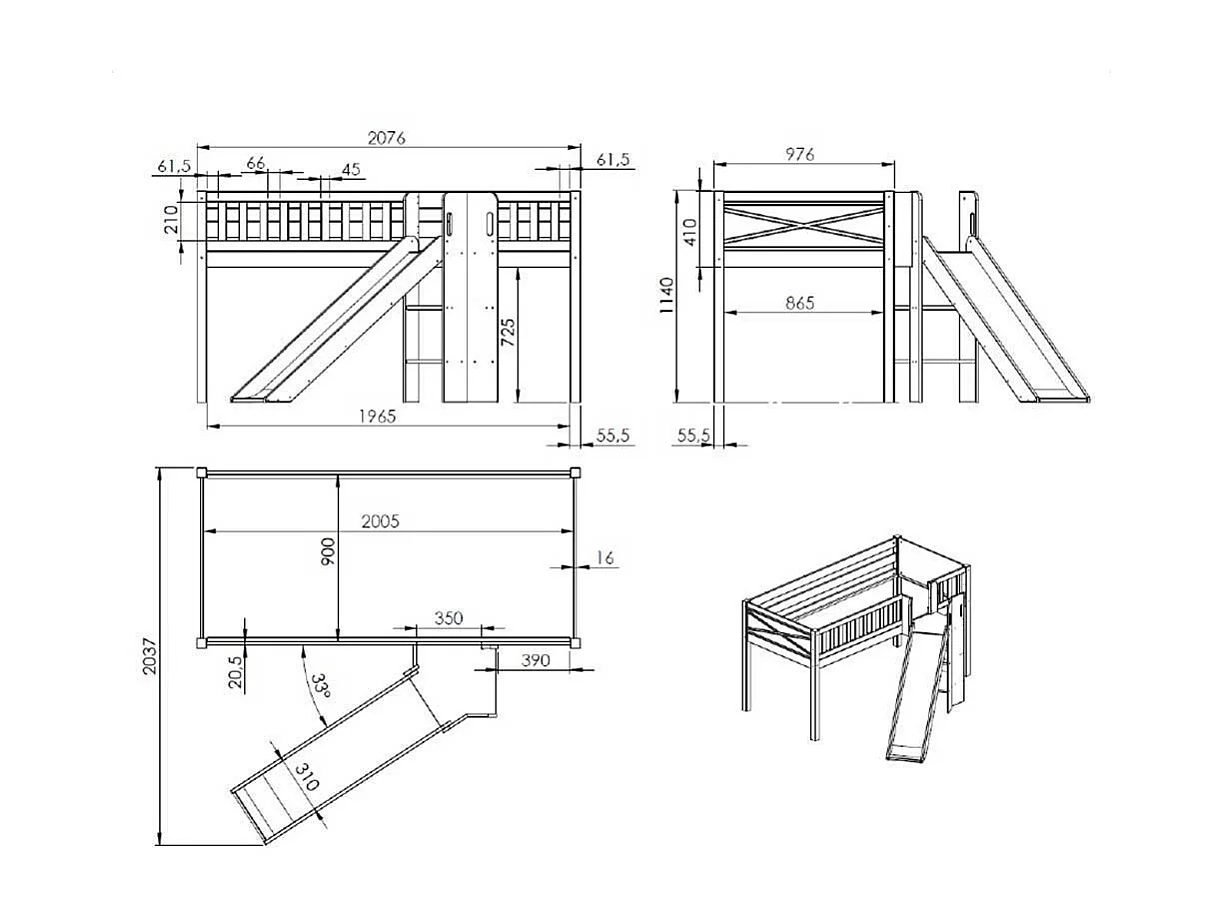 2076
61,5
66
45
61,5
210
725
1965
55,5
976
410
1140
865
55,5
2005
900
16
350
390
20,5
33°
310
2037