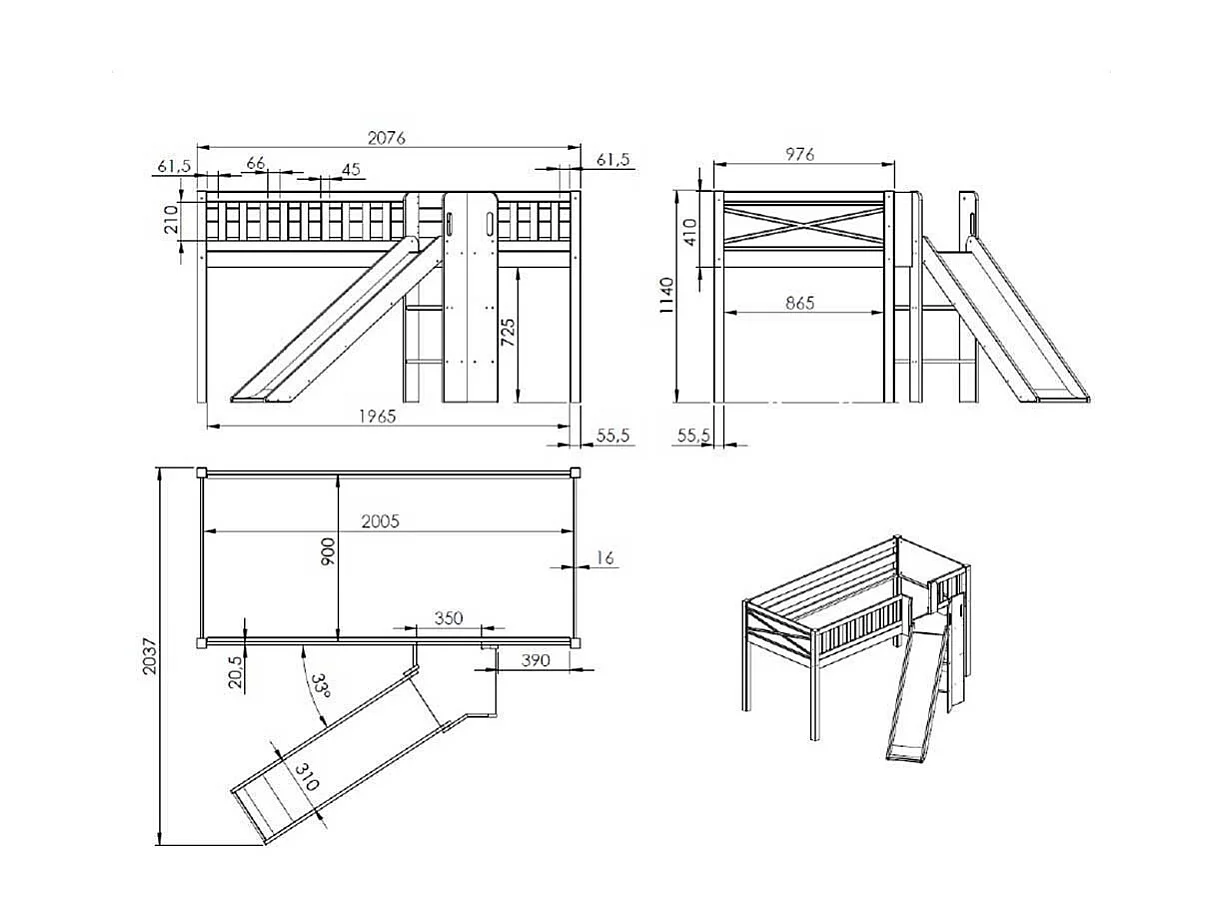 2076
61,5
66
45
61,5
210
725
1965
55,5
976
410
1140
865
55,5
2005
900
16
350
390
20,5
33°
310
2037