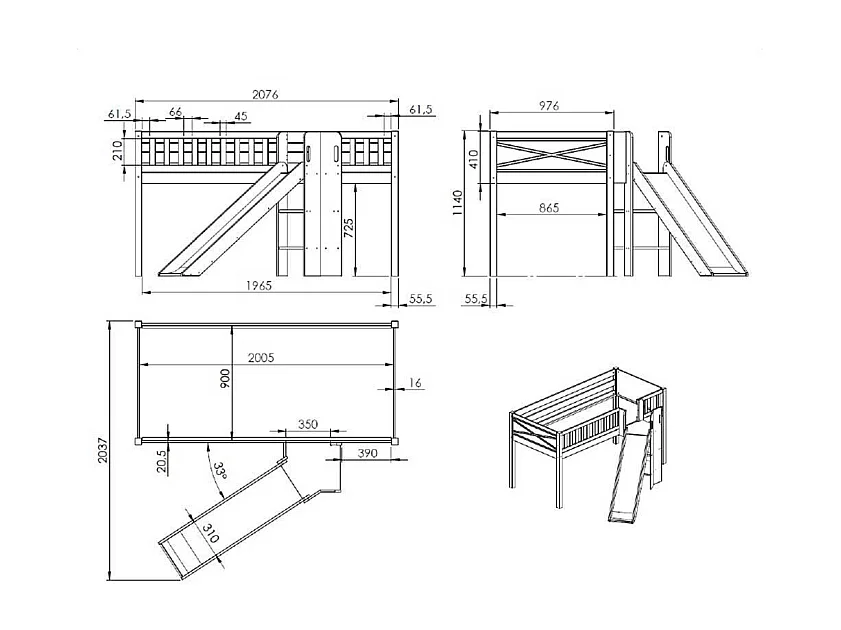 2076
61,5
66
45
61,5
210
725
1965
55,5
976
410
1140
865
55,5
2005
900
16
350
390
20,5
33°
310
2037