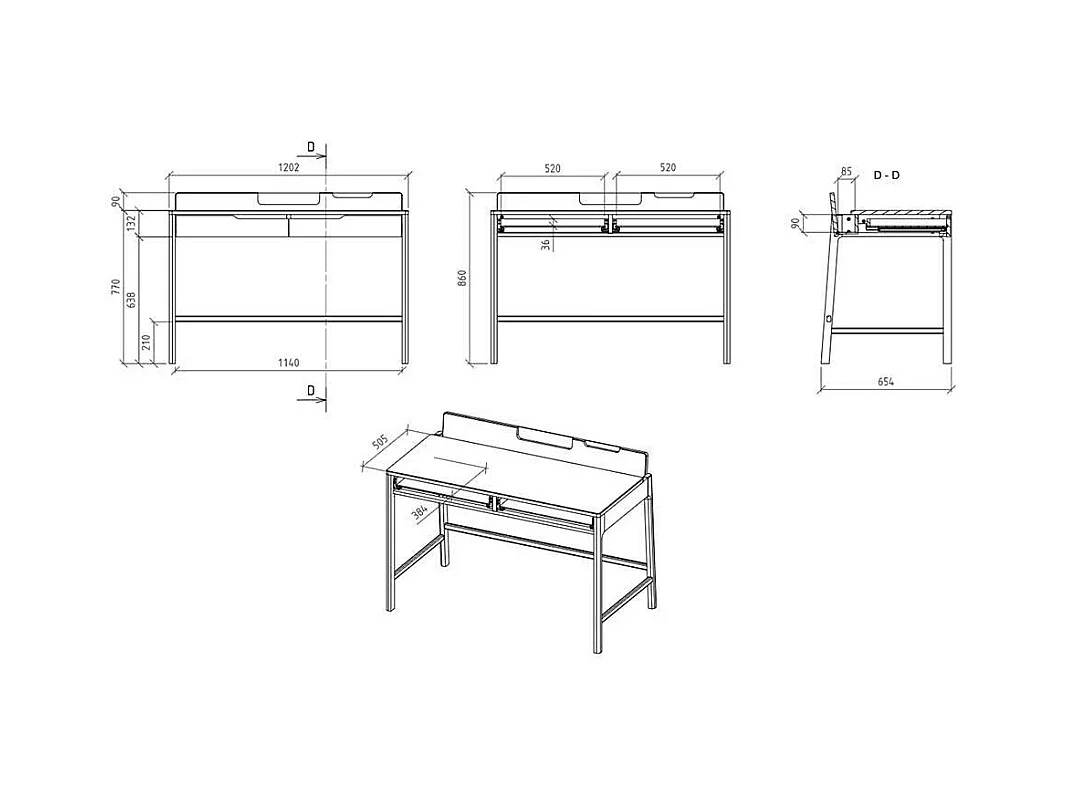 D
1202
90
132
770
638
210
1140
D
520
520
36
860
85
D - D
90
654
505
384