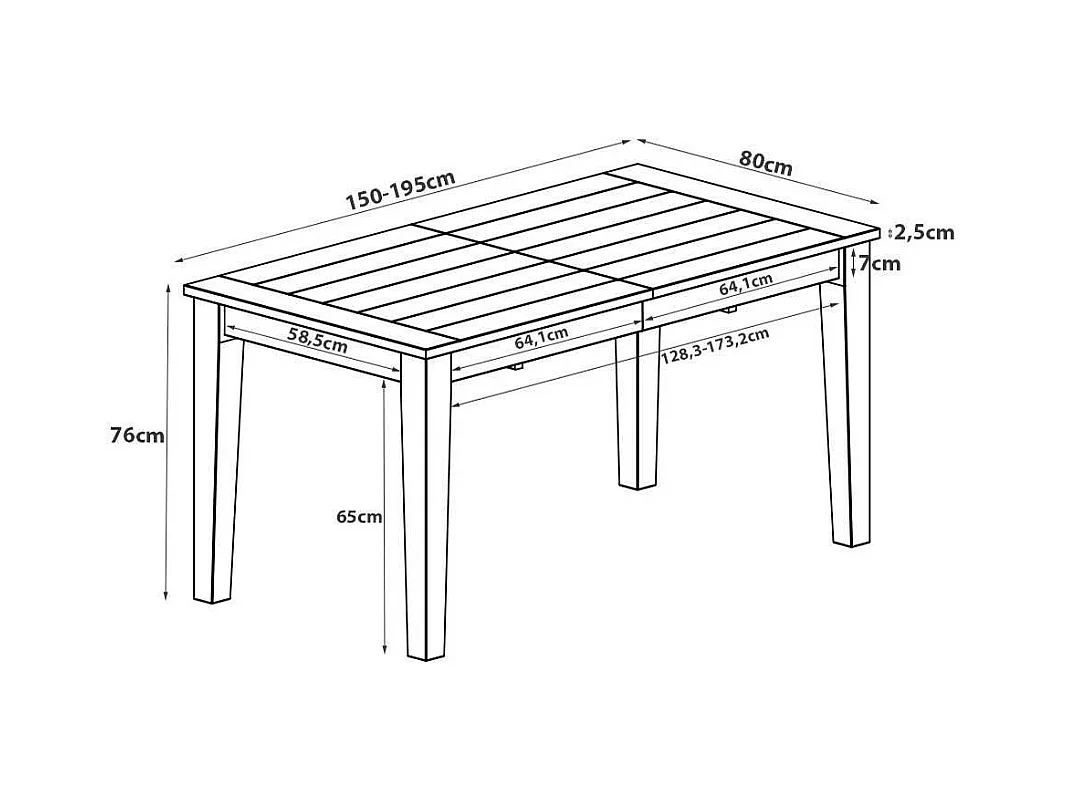 150-195cm
80cm
2,5cm
7cm
64,1cm
58,5cm
64,1cm
128,3-173,2cm
76cm
65cm