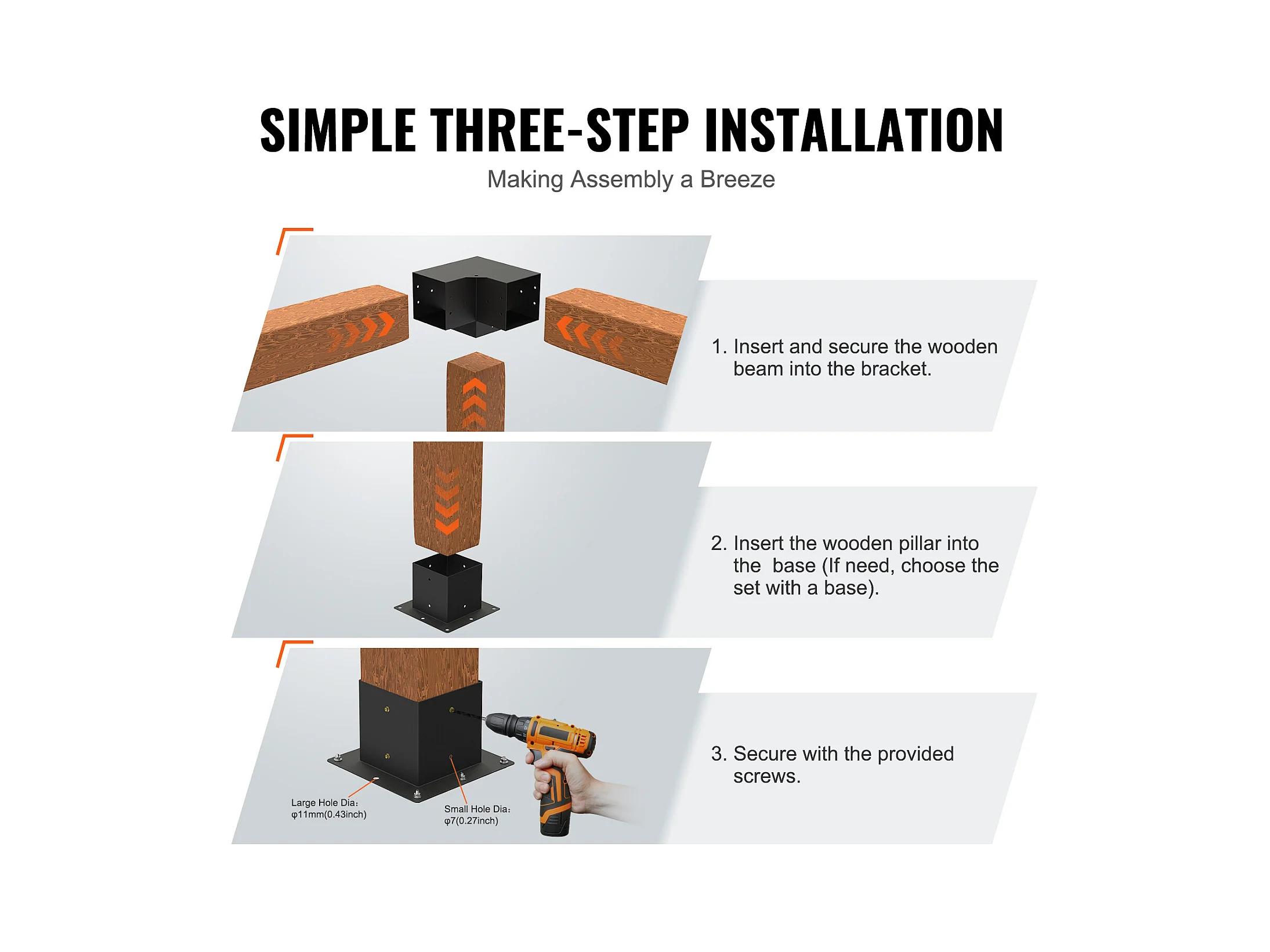 SIMPLE THREE-STEP INSTALLATION

Making Assembly a Breeze

1. Insert and secure the wooden beam into the bracket.

2. Insert the wooden pillar into the  base (If need, choose the set with a base).

Large Hole Dia: φ11mm(0.43inch)

Small Hole Dia: φ7(0.27inch)

3. Secure with the provided screws.