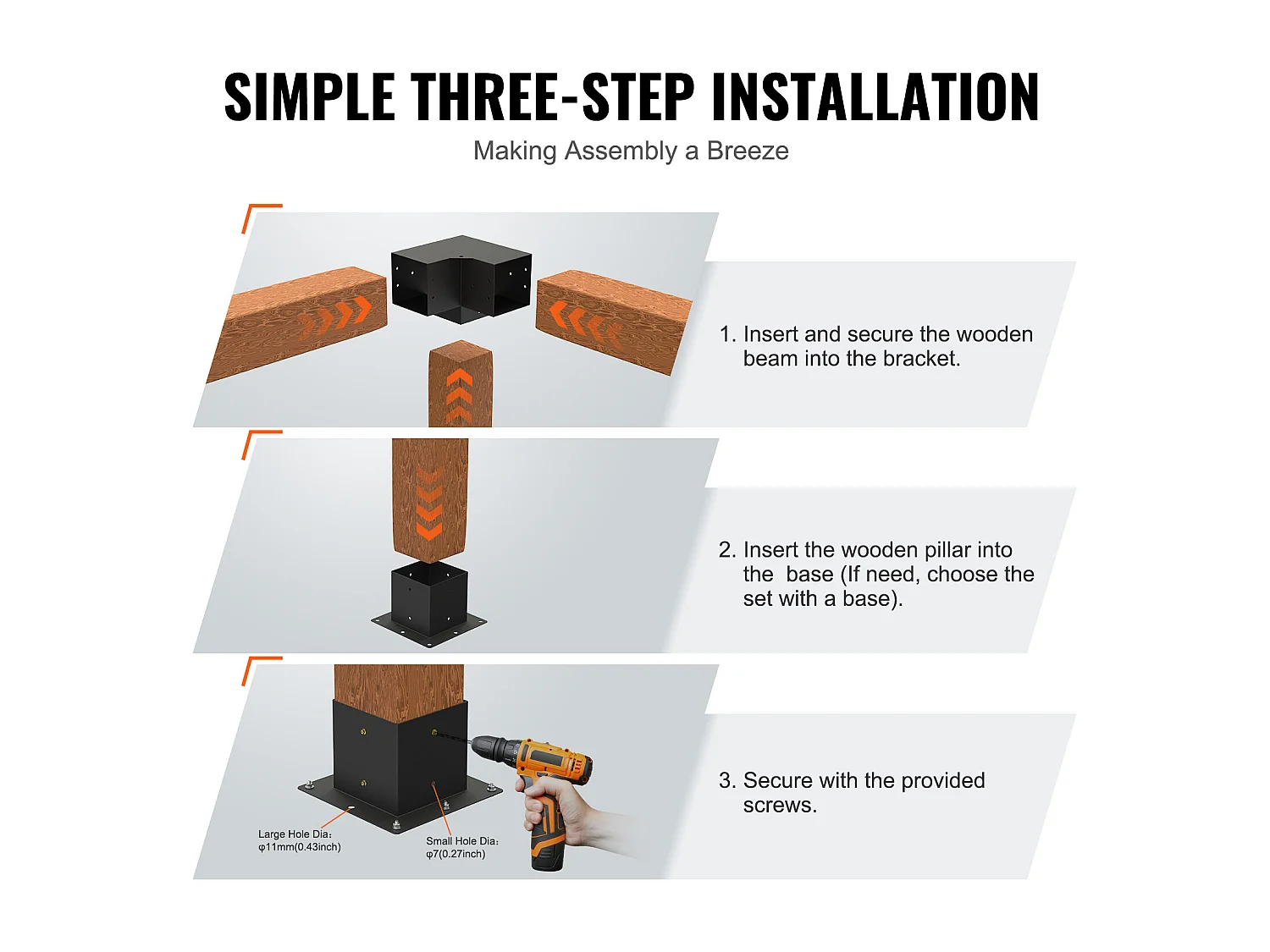 SIMPLE THREE-STEP INSTALLATION

Making Assembly a Breeze

1. Insert and secure the wooden beam into the bracket.

2. Insert the wooden pillar into the  base (If need, choose the set with a base).

Large Hole Dia:
φ11mm(0.43inch)

Small Hole Dia:
φ7(0.27inch)

3. Secure with the provided screws.