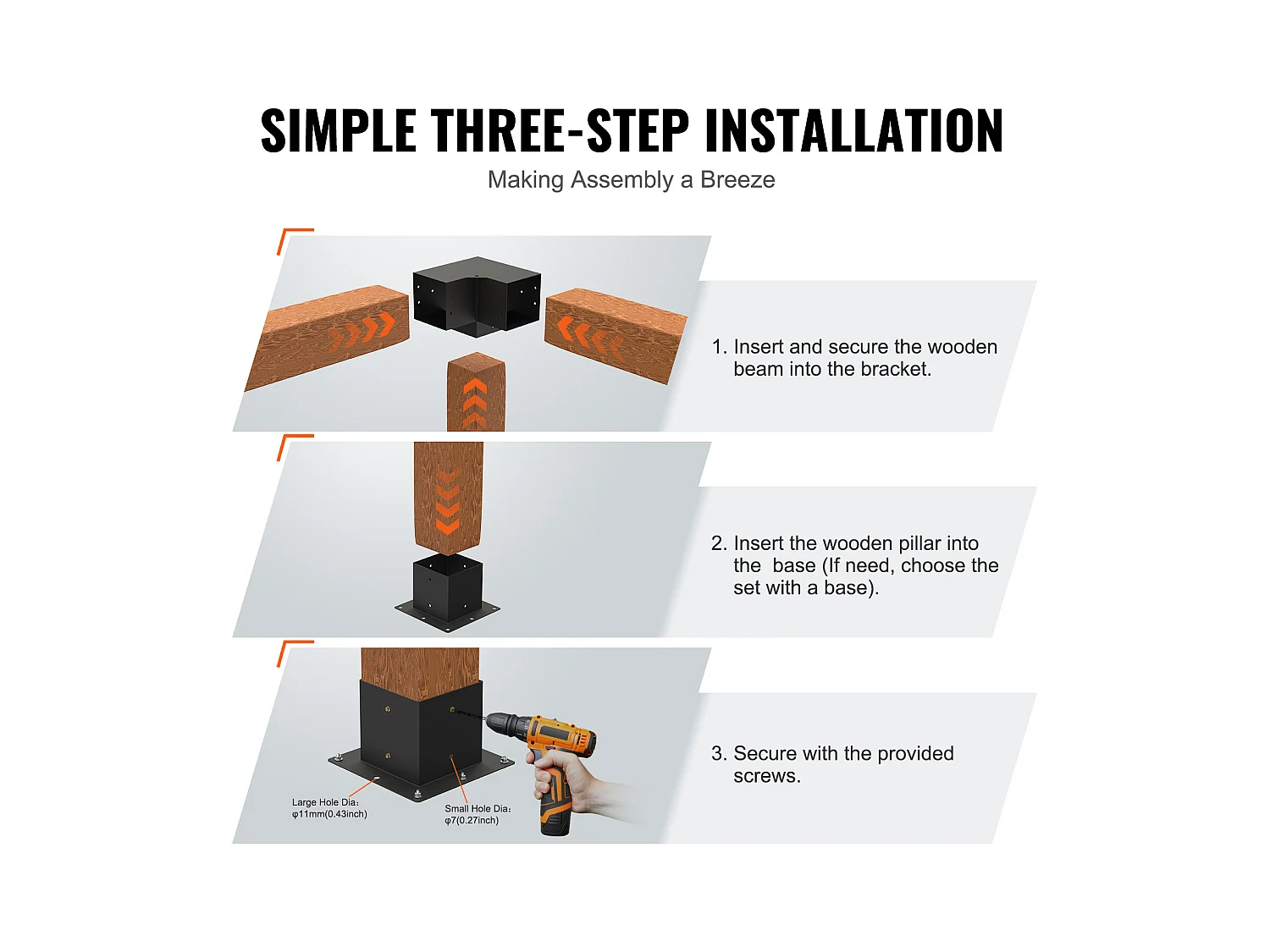 SIMPLE THREE-STEP INSTALLATION

Making Assembly a Breeze

1. Insert and secure the wooden beam into the bracket.

2. Insert the wooden pillar into the  base (If need, choose the set with a base).

Large Hole Dia: φ11mm(0.43inch)

Small Hole Dia: φ7(0.27inch)

3. Secure with the provided screws.