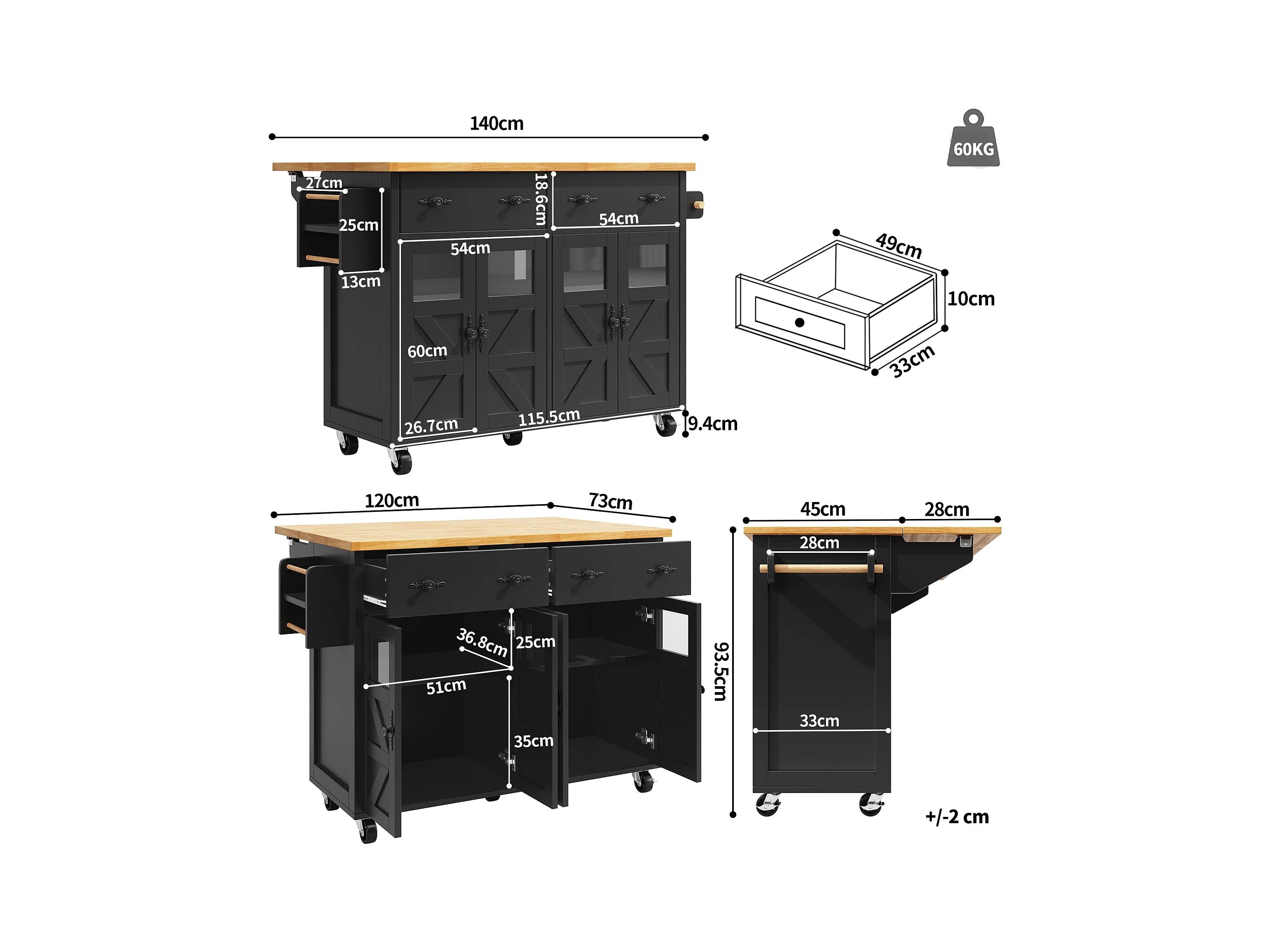 140cm

60KG

27cm
25cm
13cm
18.6cm
54cm
54cm
60cm
26.7cm
115.5cm
9.4cm

49cm
10cm
33cm

120cm
73cm
36.8cm
25cm
51cm
35cm

45cm
28cm
28cm
93.5cm
33cm

+/-2 cm