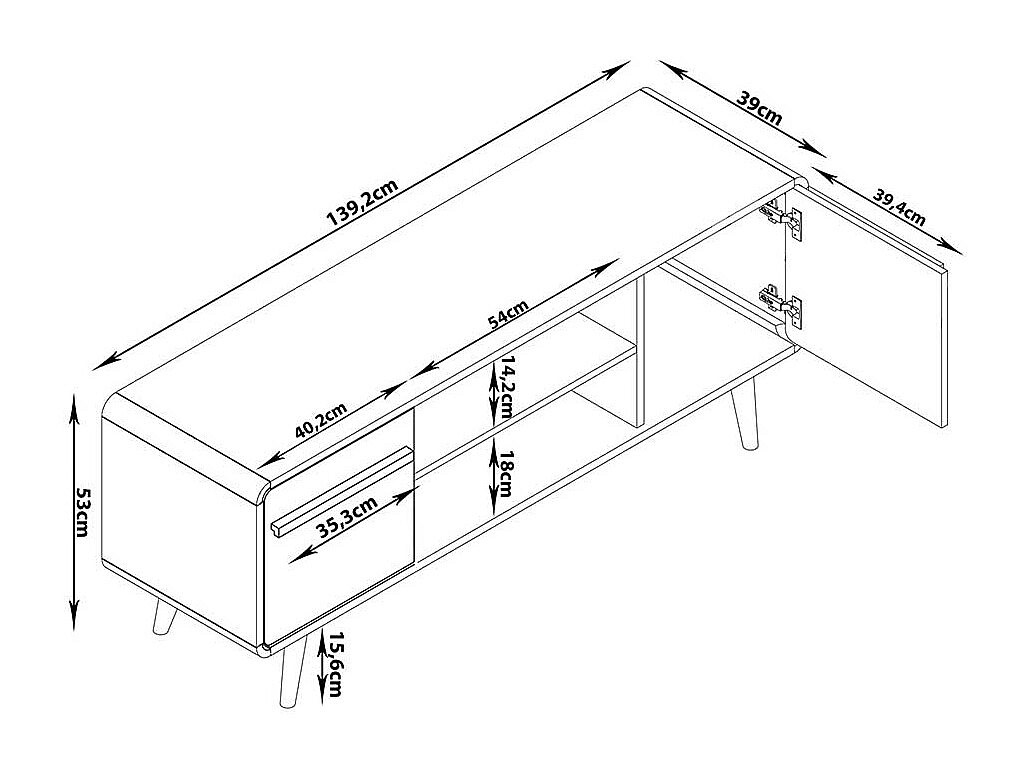 139,2cm
39cm
39,4cm
54cm
14,2cm
40,2cm
18cm
35,3cm
53cm
15,6cm