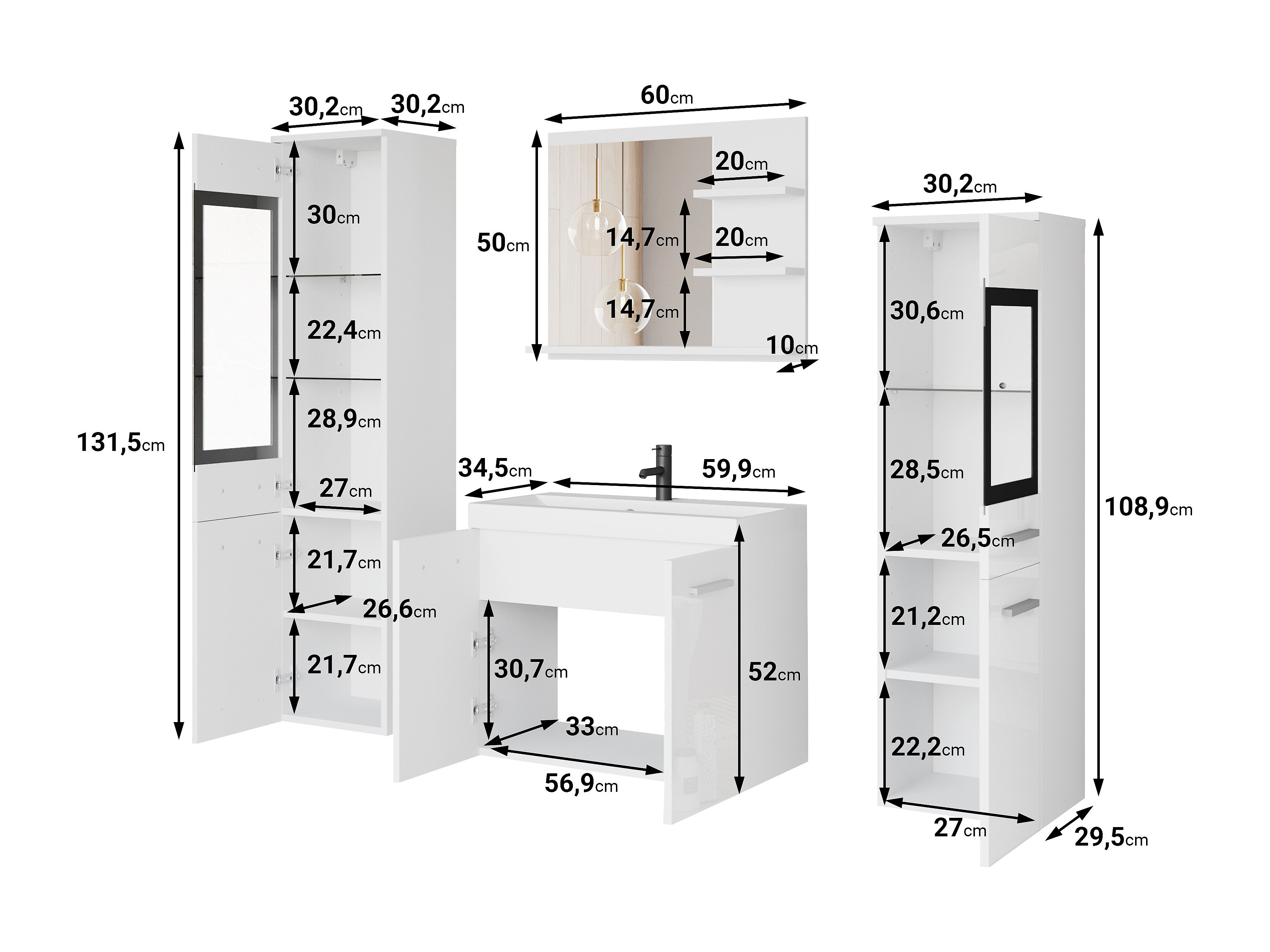 30,2cm
30,2cm
131,5cm
30cm
22,4cm
28,9cm
27cm
21,7cm
26,6cm
21,7cm

60cm
50cm
20cm
14,7cm
20cm
14,7cm
10cm

34,5cm
59,9cm
30,7cm
52cm
33cm
56,9cm

30,2cm
30,6cm
28,5cm
26,5cm
108,9cm
21,2cm
22,2cm
27cm
29,5cm