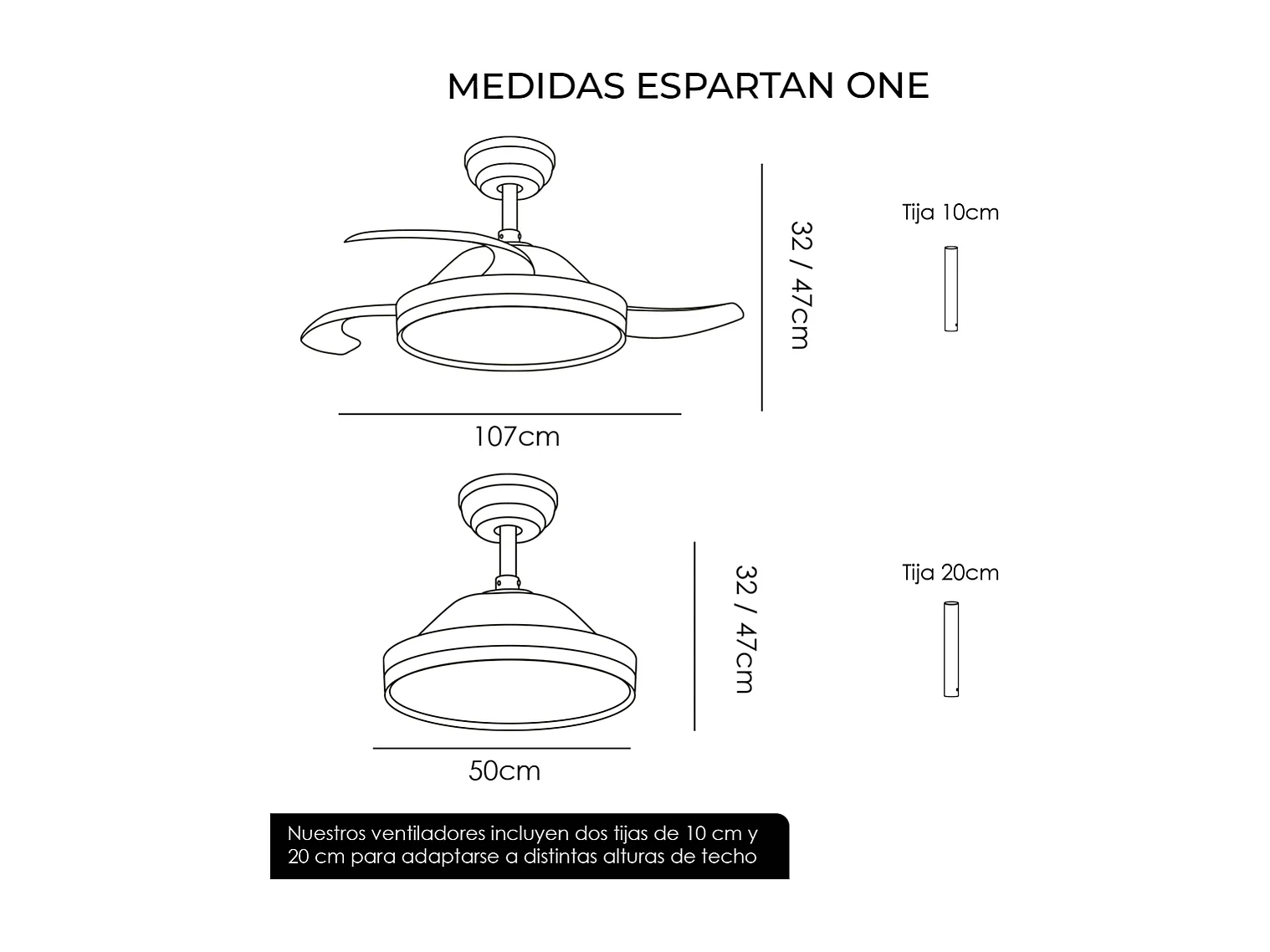 MEDIDAS ESPARTAN ONE

32 / 47cm

Tija 10cm

107cm

32 / 47cm

Tija 20cm

50cm

Nuestros ventiladores incluyen dos tijas de 10 cm y 20 cm para adaptarse a distintas alturas de techo