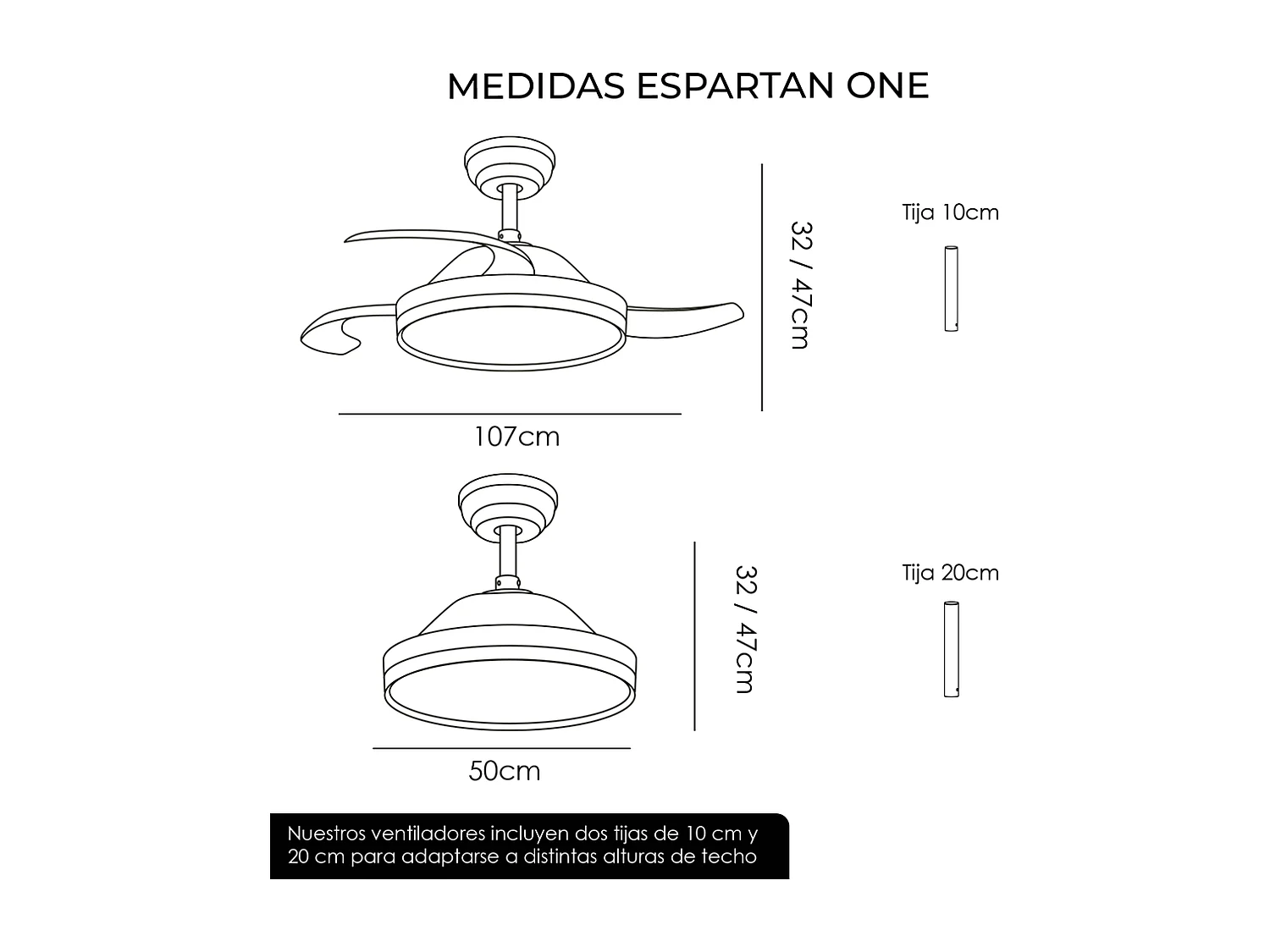 MEDIDAS ESPARTAN ONE

32 / 47cm

Tija 10cm

107cm

32 / 47cm

Tija 20cm

50cm

Nuestros ventiladores incluyen dos tijas de 10 cm y 20 cm para adaptarse a distintas alturas de techo