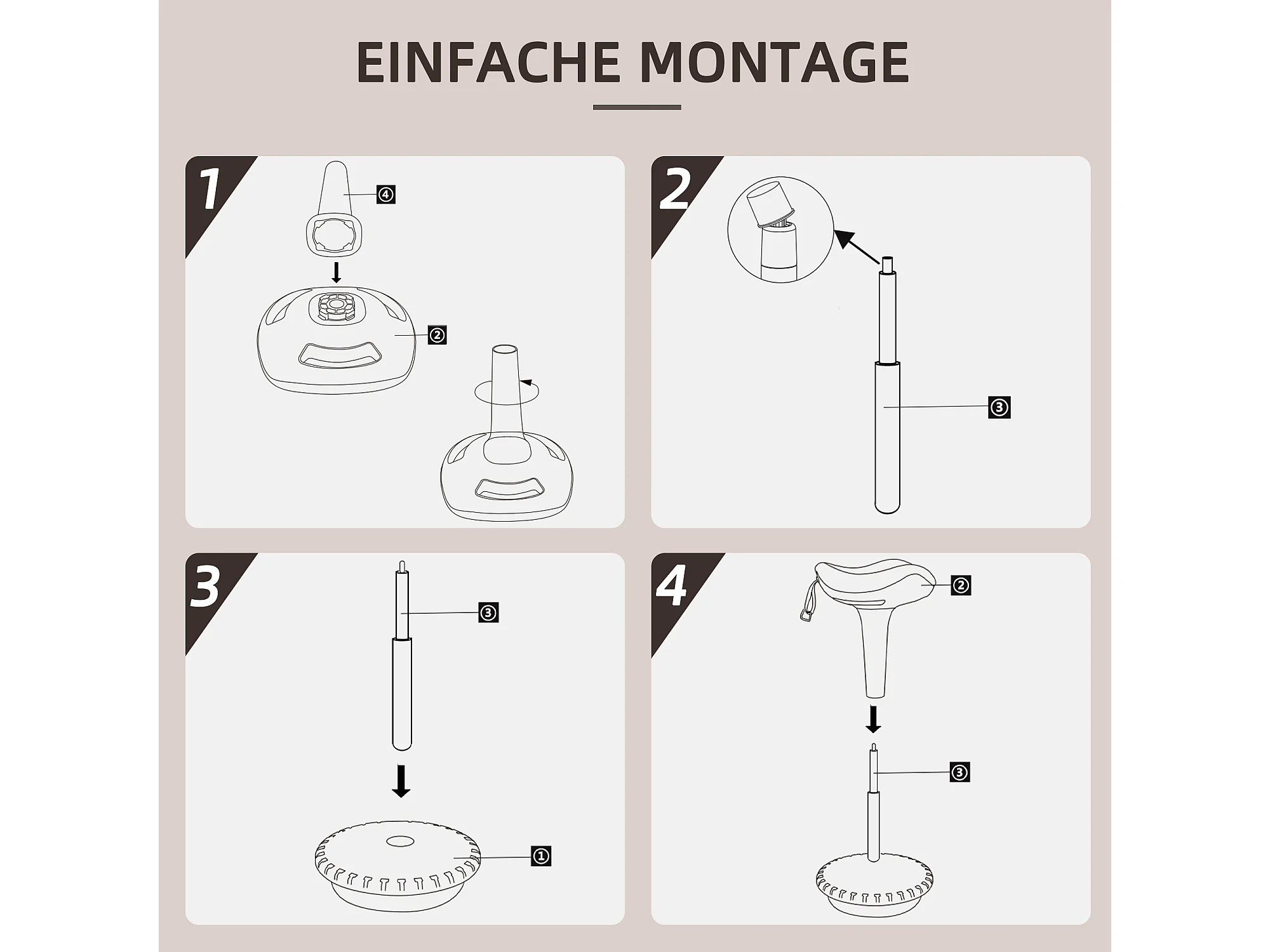 EINFACHE MONTAGE

1

④

②

2

③

3

③

①

4

②

③