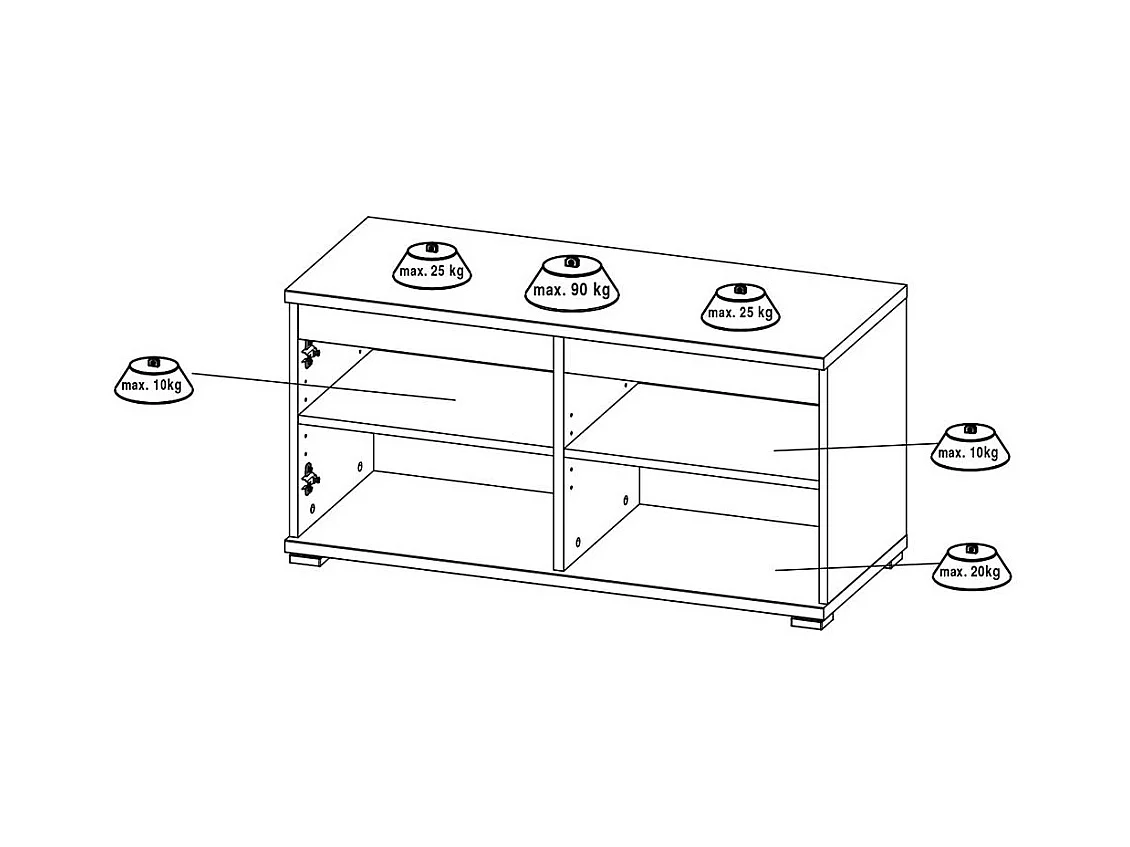 max. 25 kg
max. 90 kg
max. 25 kg
max. 10kg
max. 10kg
max. 20kg