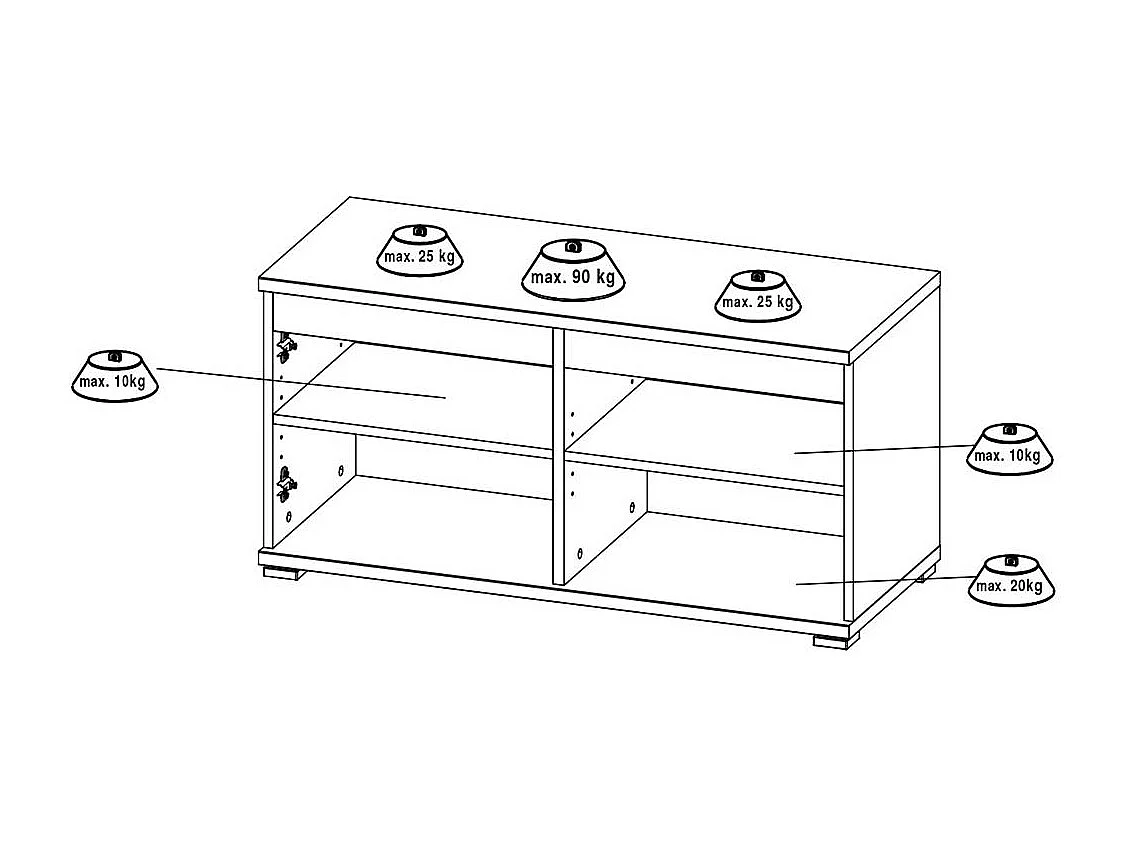 max. 25 kg
max. 90 kg
max. 25 kg
max. 10kg
max. 10kg
max. 20kg