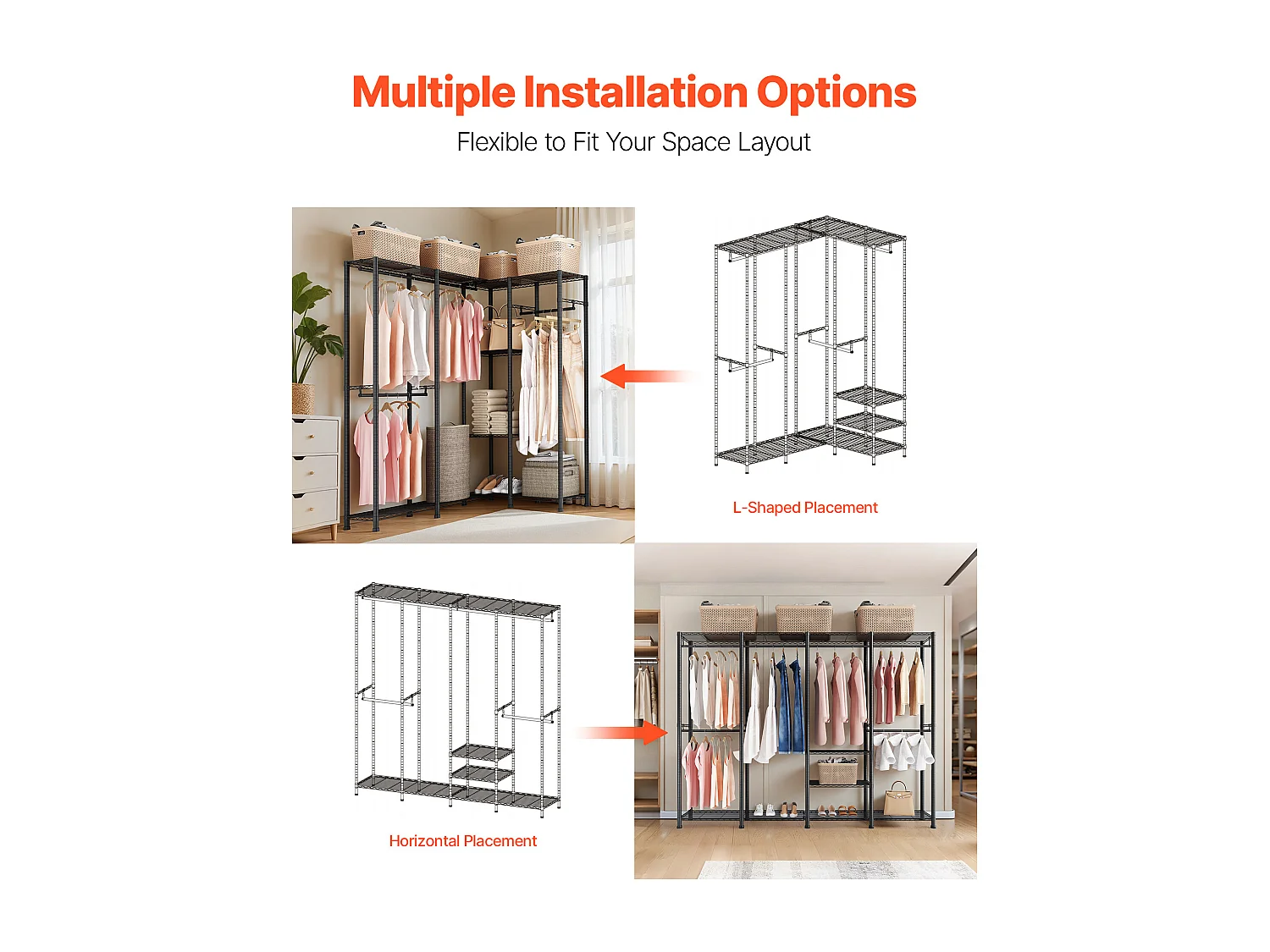 Multiple Installation Options

Flexible to Fit Your Space Layout

L-Shaped Placement

Horizontal Placement