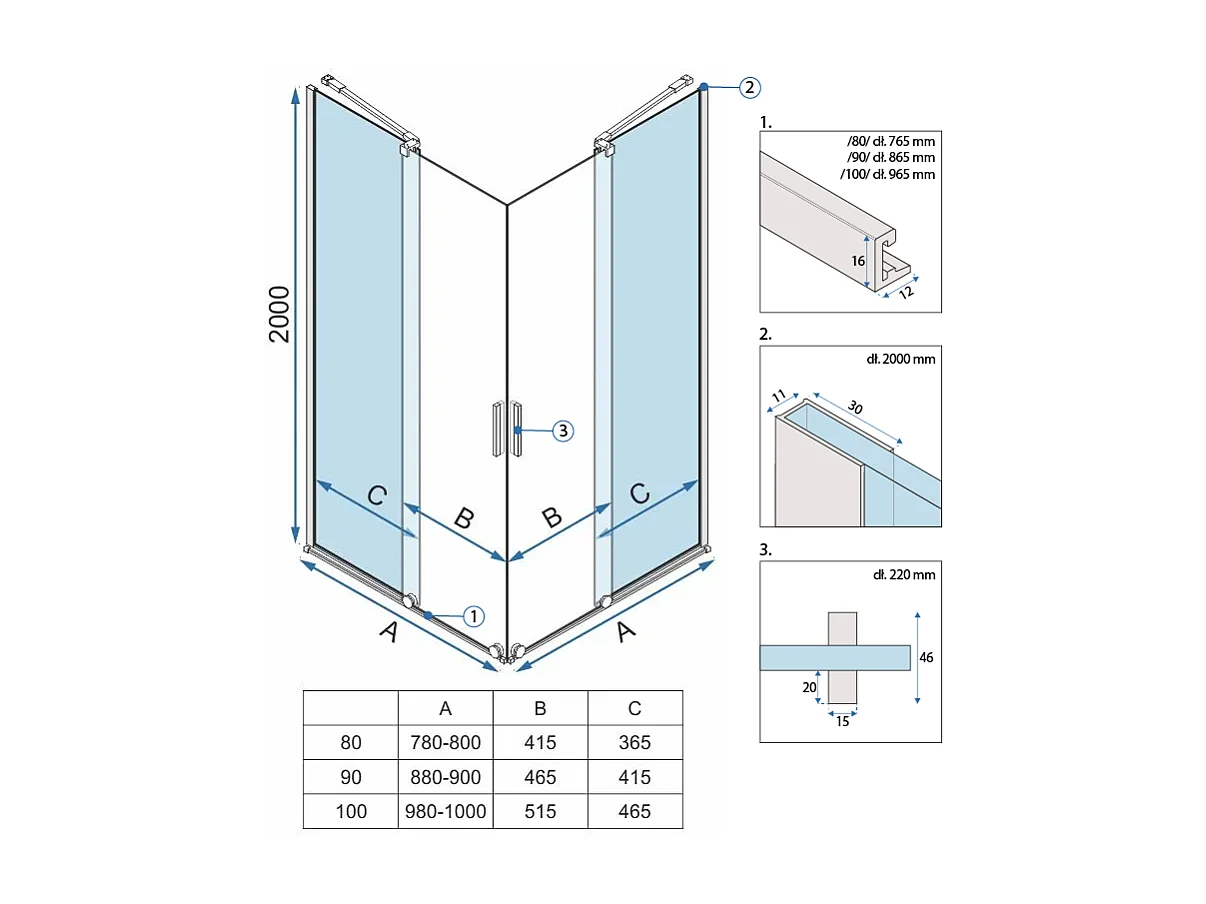 2000

2

3

C B B C

1

A A

| | A | B | C |
|---|---|---|---|
| 80 | 780-800 | 415 | 365 |
| 90 | 880-900 | 465 | 415 |
| 100 | 980-1000 | 515 | 465 |

1.
/80/ dł. 765 mm
/90/ dł. 865 mm
/100/ dł. 965 mm
16
12

2.
dł. 2000 mm
11
30

3.
dł. 220 mm
46
20
15