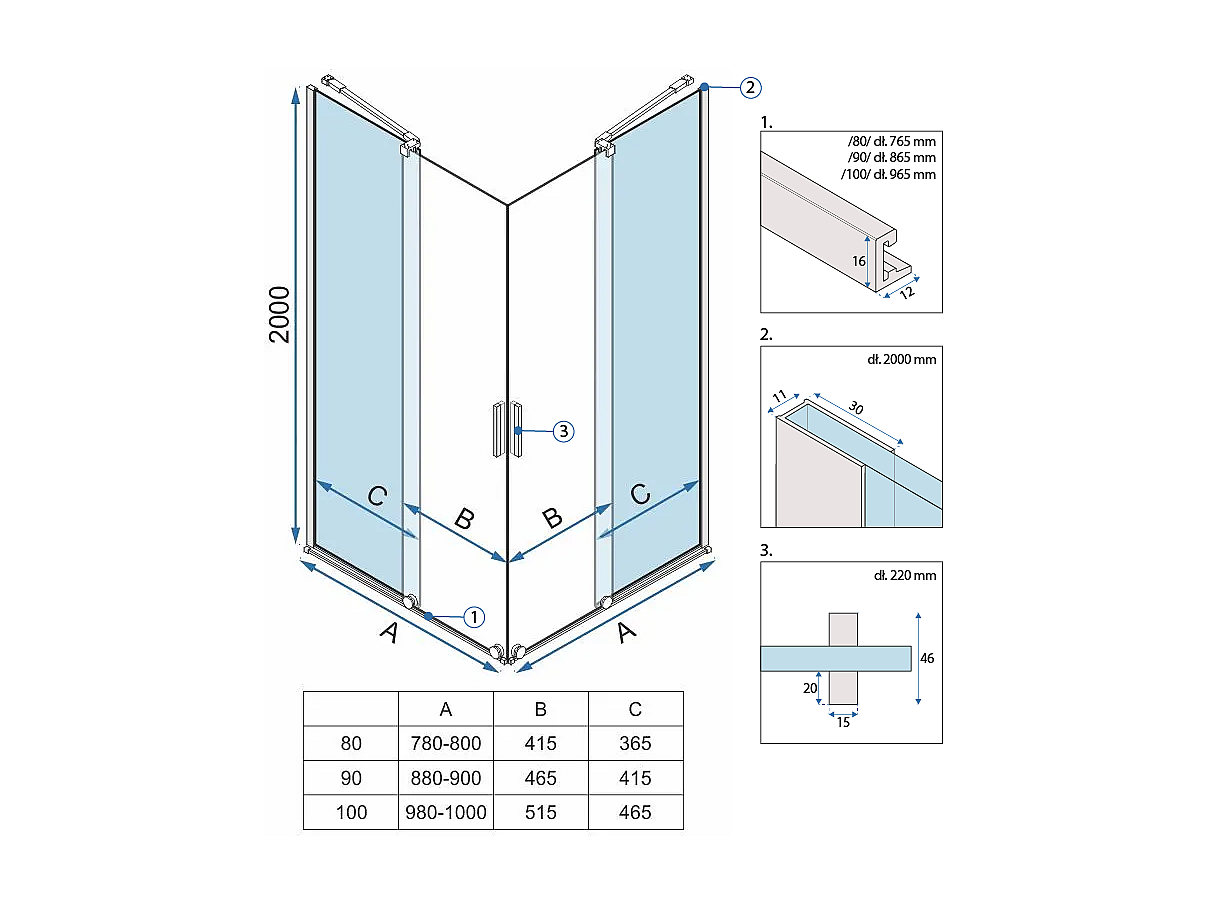 2000

2

3

C

B

B

C

1

A

A

| | A | B | C |
|---|---|---|---|
| 80 | 780-800 | 415 | 365 |
| 90 | 880-900 | 465 | 415 |
| 100 | 980-1000 | 515 | 465 |

1.

/80/ dł. 765 mm
/90/ dł. 865 mm
/100/ dł. 965 mm

16

12

2.

dł. 2000 mm

11

30

3.

dł. 220 mm

46

20

15