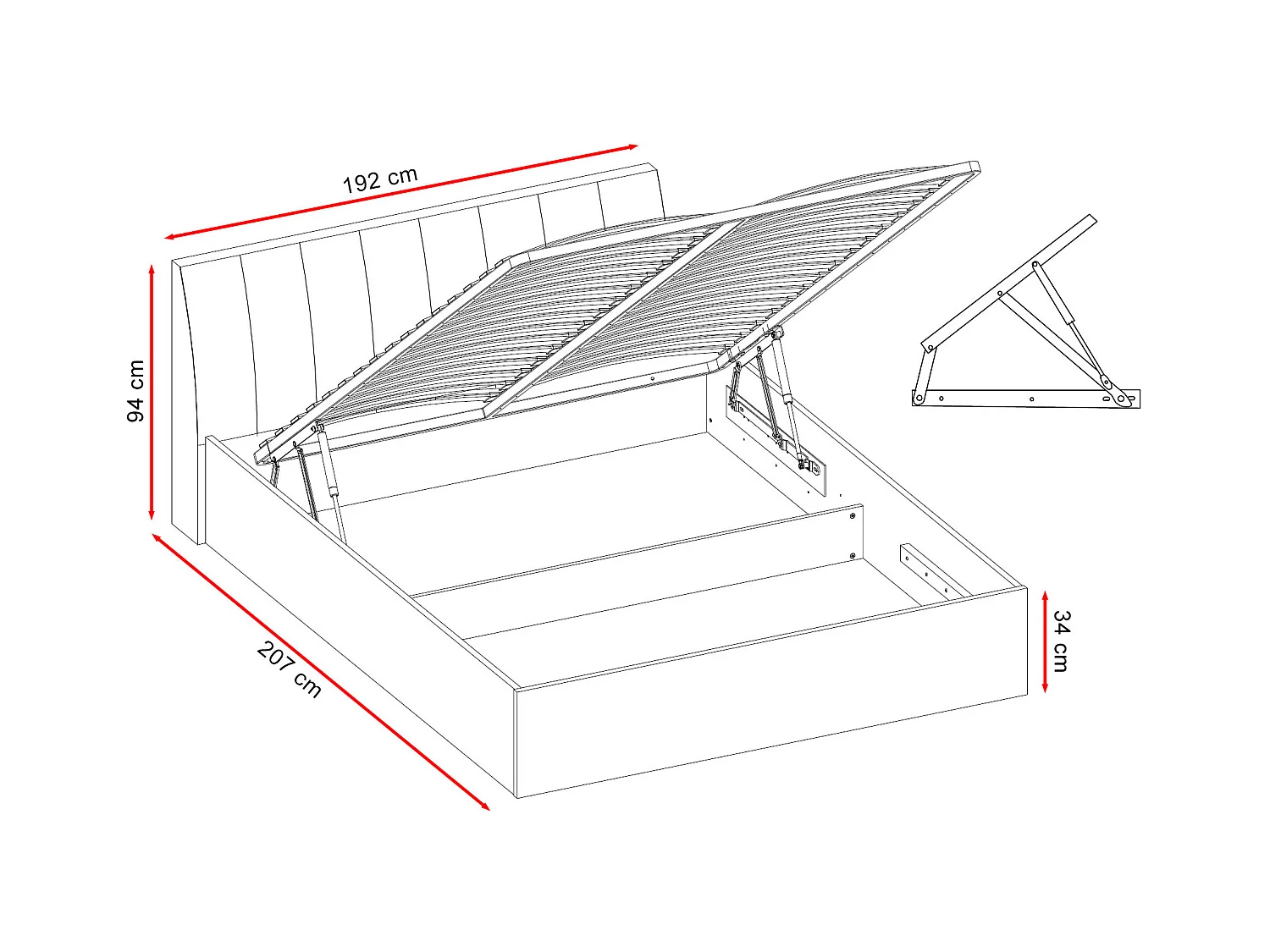 192 cm

94 cm

207 cm

34 cm