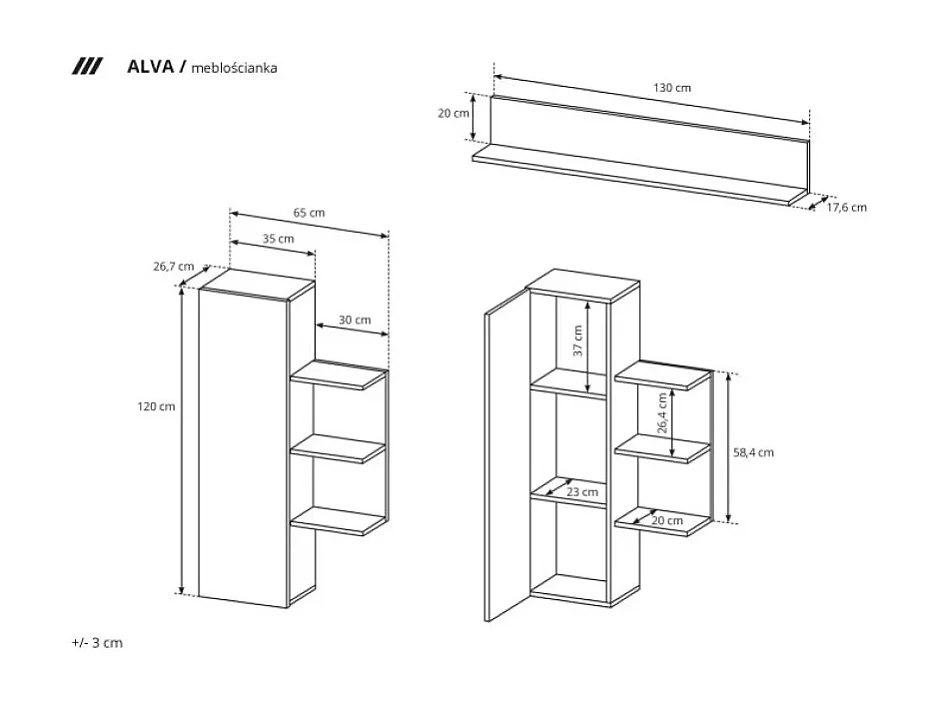 /// ALVA / meblościanka

130 cm
20 cm
17,6 cm

65 cm
35 cm
26,7 cm
30 cm
120 cm

37 cm
26,4 cm
58,4 cm
23 cm
20 cm

+/- 3 cm