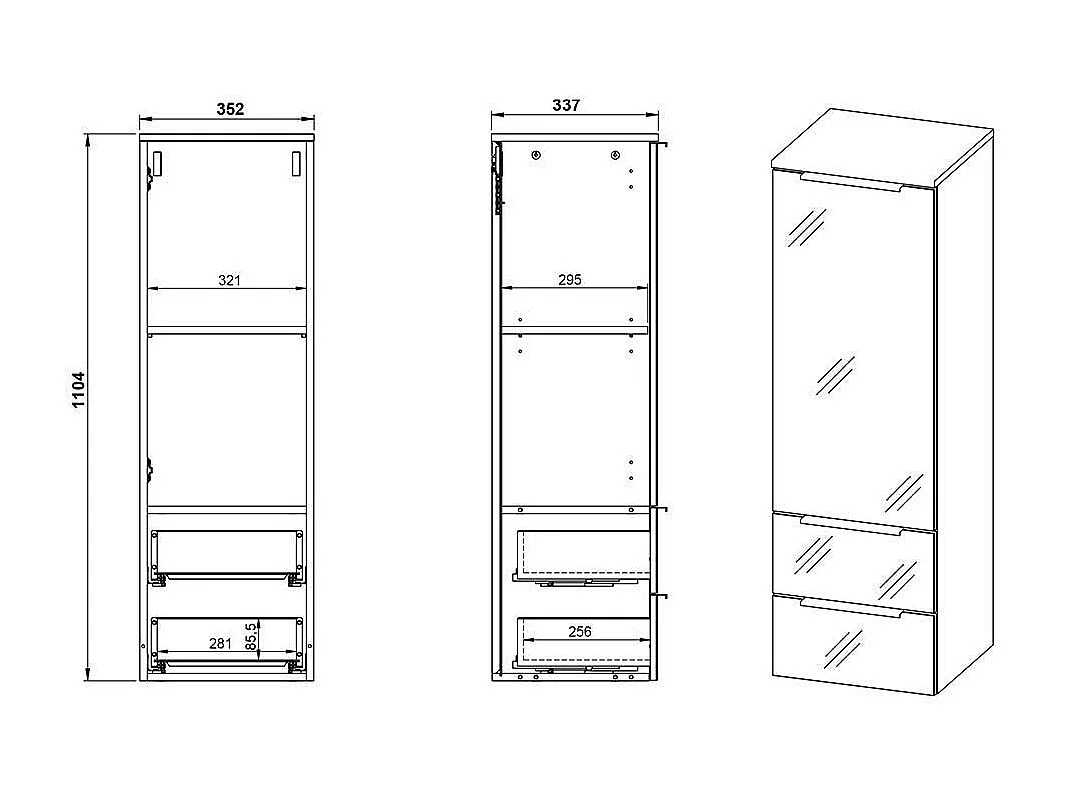 352

1104

321

281

85,5

337

295

256