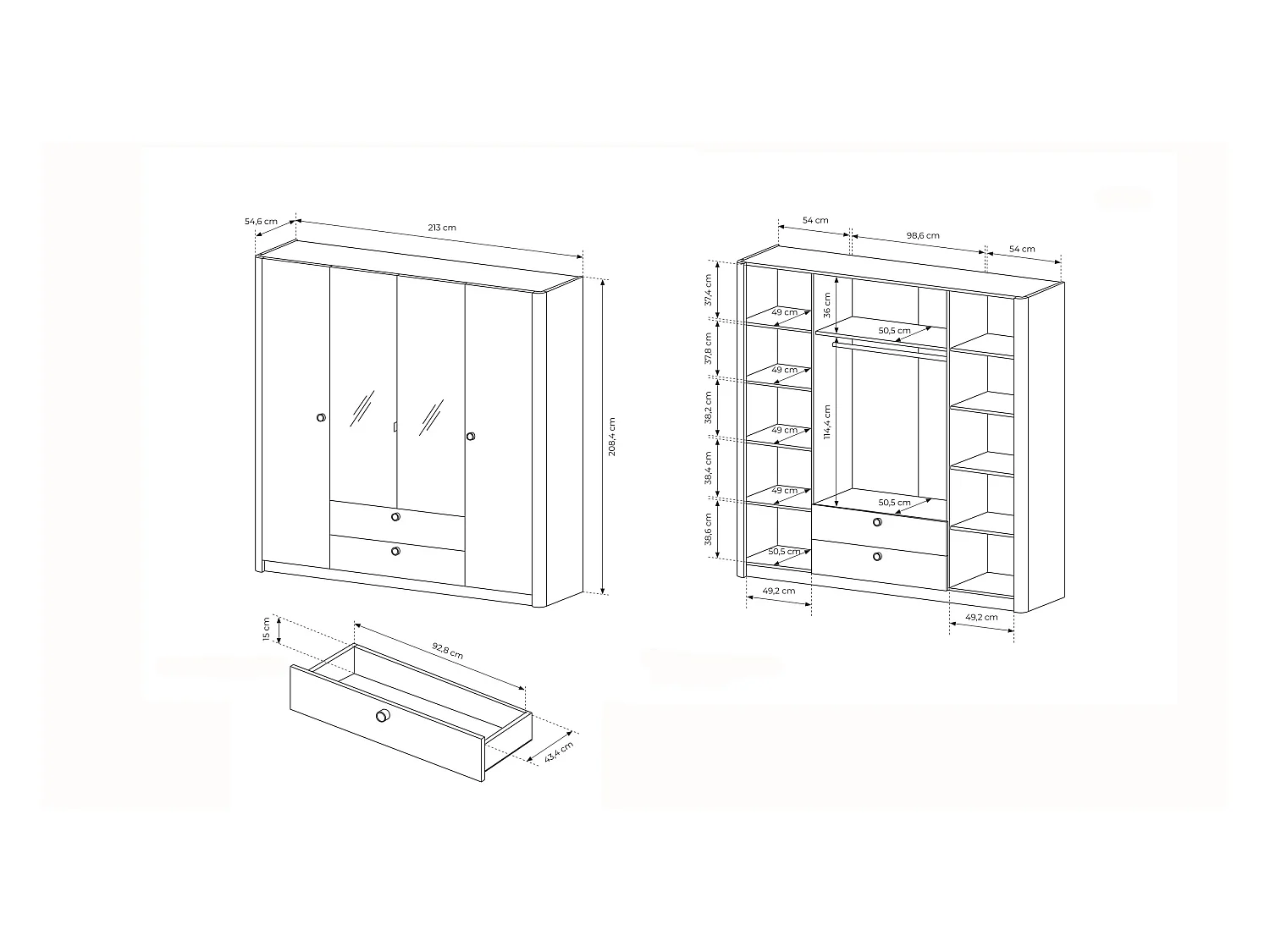 54,6 cm
213 cm
208,4 cm
15 cm
92,8 cm
43,4 cm
54 cm
98,6 cm
54 cm
37,4 cm
37,8 cm
38,2 cm
38,4 cm
38,6 cm
49 cm
49 cm
49 cm
49 cm
50,5 cm
36 cm
50,5 cm
114,4 cm
50,5 cm
49,2 cm
49,2 cm