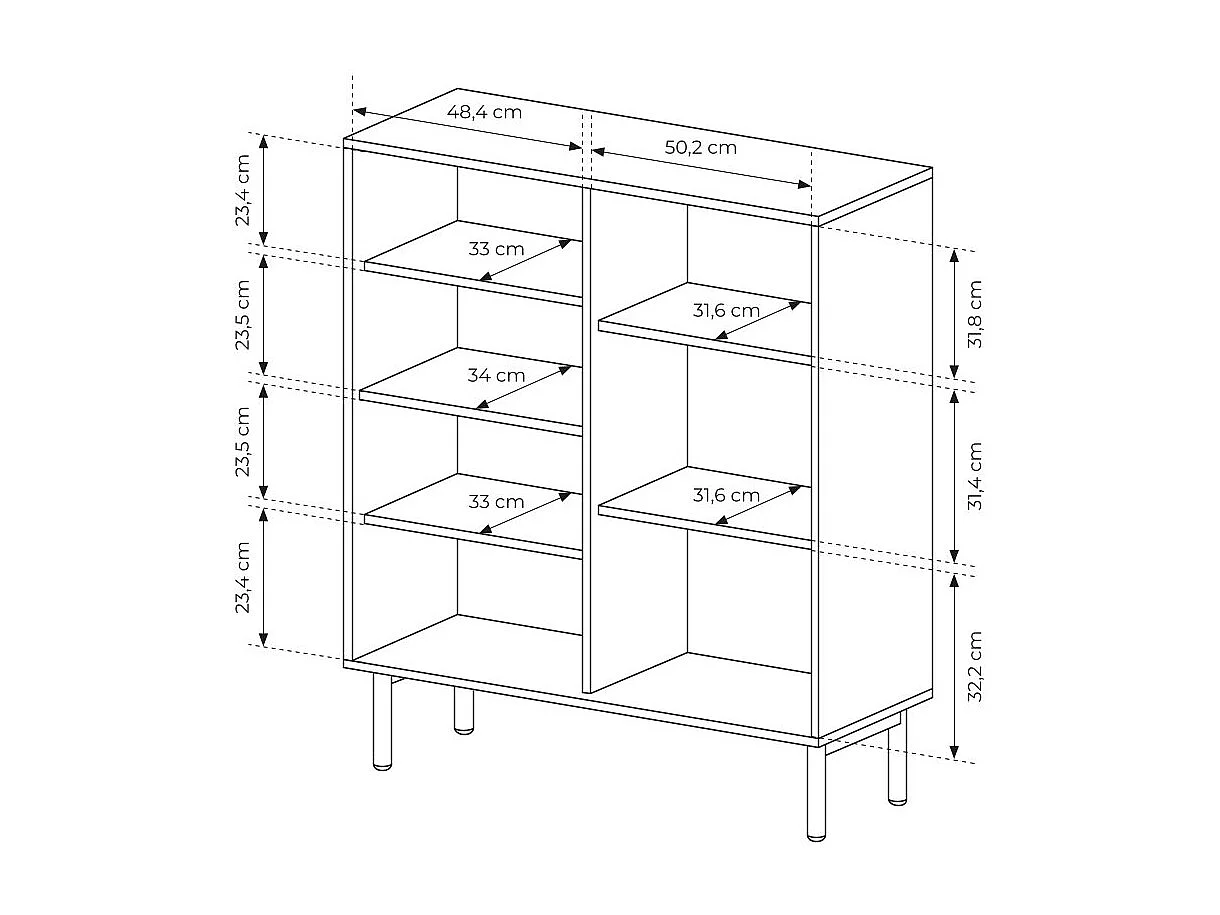 48,4 cm
50,2 cm
23,4 cm
23,5 cm
23,5 cm
23,4 cm
33 cm
34 cm
33 cm
31,6 cm
31,6 cm
31,8 cm
31,4 cm
32,2 cm