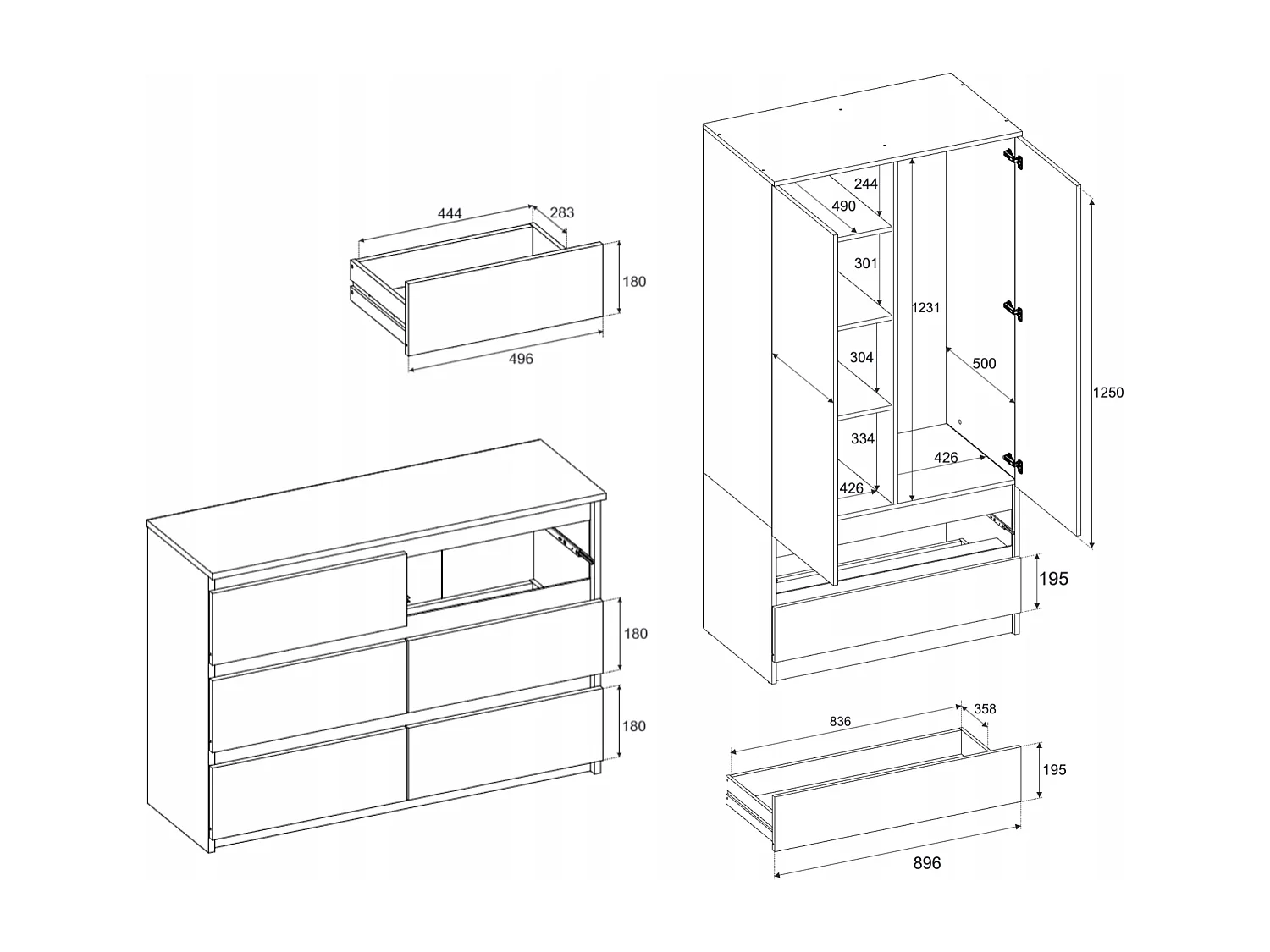 444
283
180
496

180
180

244
490
301
1231
304
500
1250
334
426
426
195

836
358
195
896