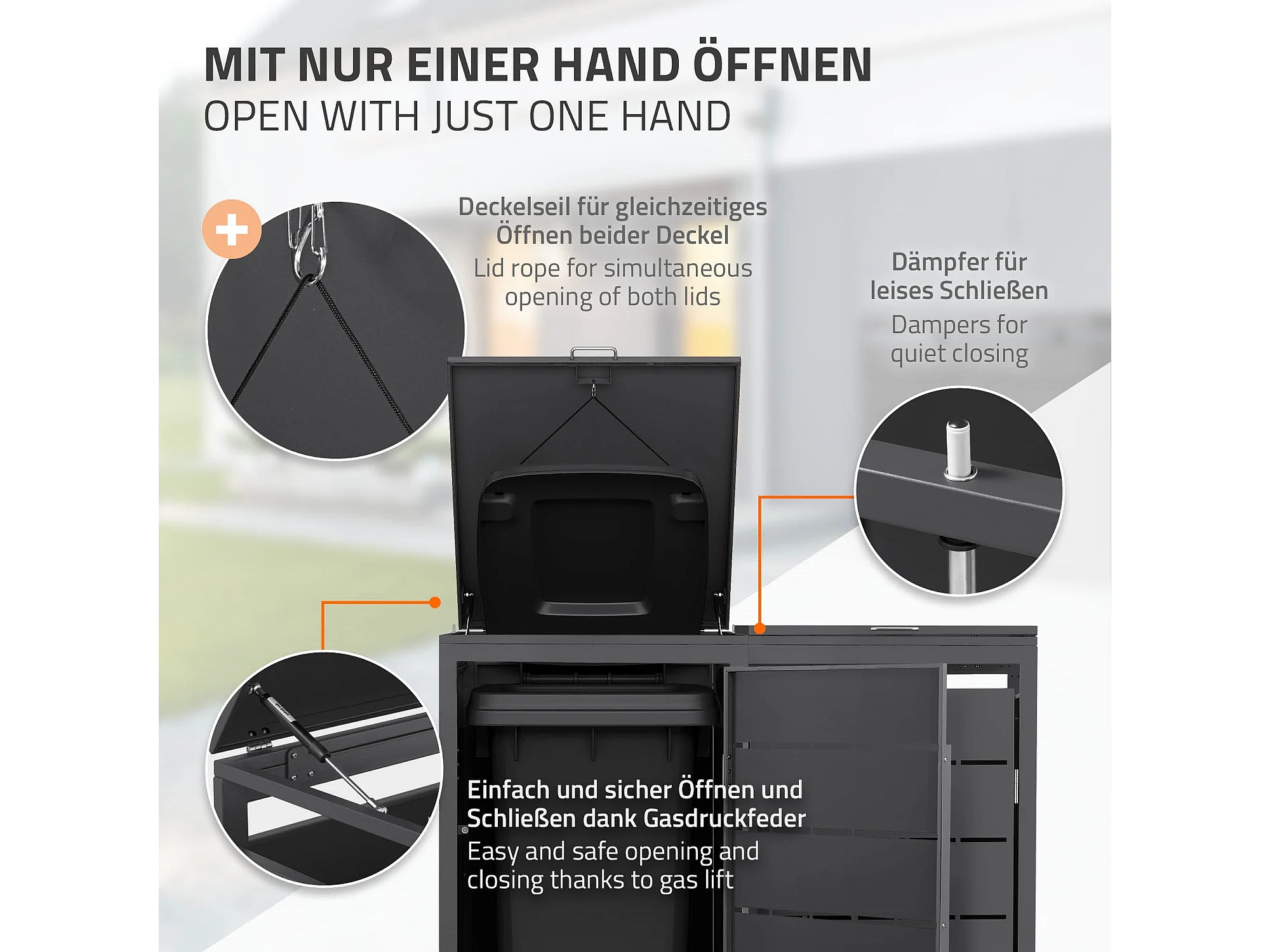 MIT NUR EINER HAND ÖFFNEN
OPEN WITH JUST ONE HAND

Deckelseil für gleichzeitiges Öffnen beider Deckel
Lid rope for simultaneous opening of both lids

Dämpfer für leises Schließen
Dampers for quiet closing

Einfach und sicher Öffnen und Schließen dank Gasdruckfeder
Easy and safe opening and closing thanks to gas lift