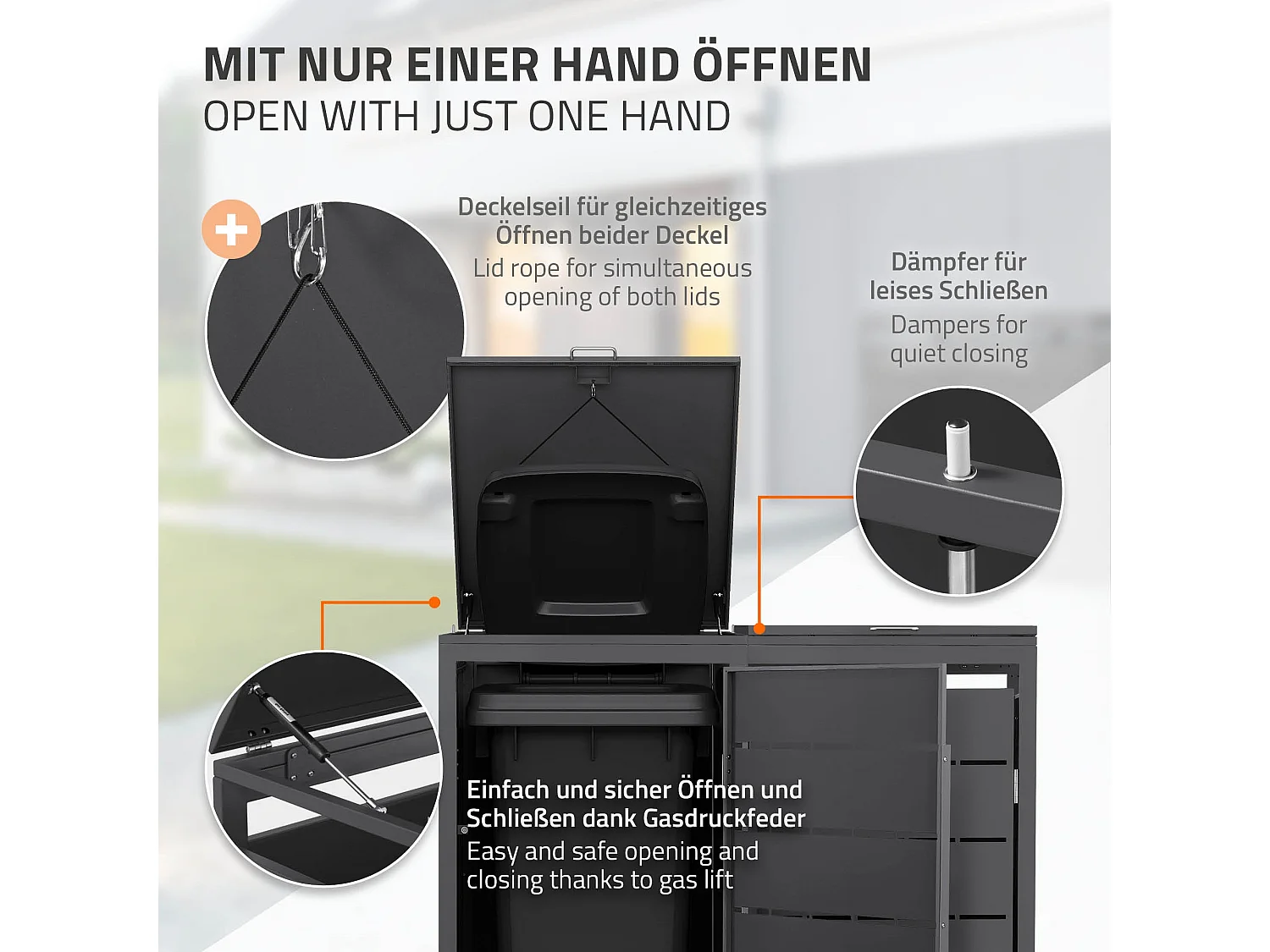 MIT NUR EINER HAND ÖFFNEN
OPEN WITH JUST ONE HAND

Deckelseil für gleichzeitiges Öffnen beider Deckel
Lid rope for simultaneous opening of both lids

Dämpfer für leises Schließen
Dampers for quiet closing

Einfach und sicher Öffnen und Schließen dank Gasdruckfeder
Easy and safe opening and closing thanks to gas lift