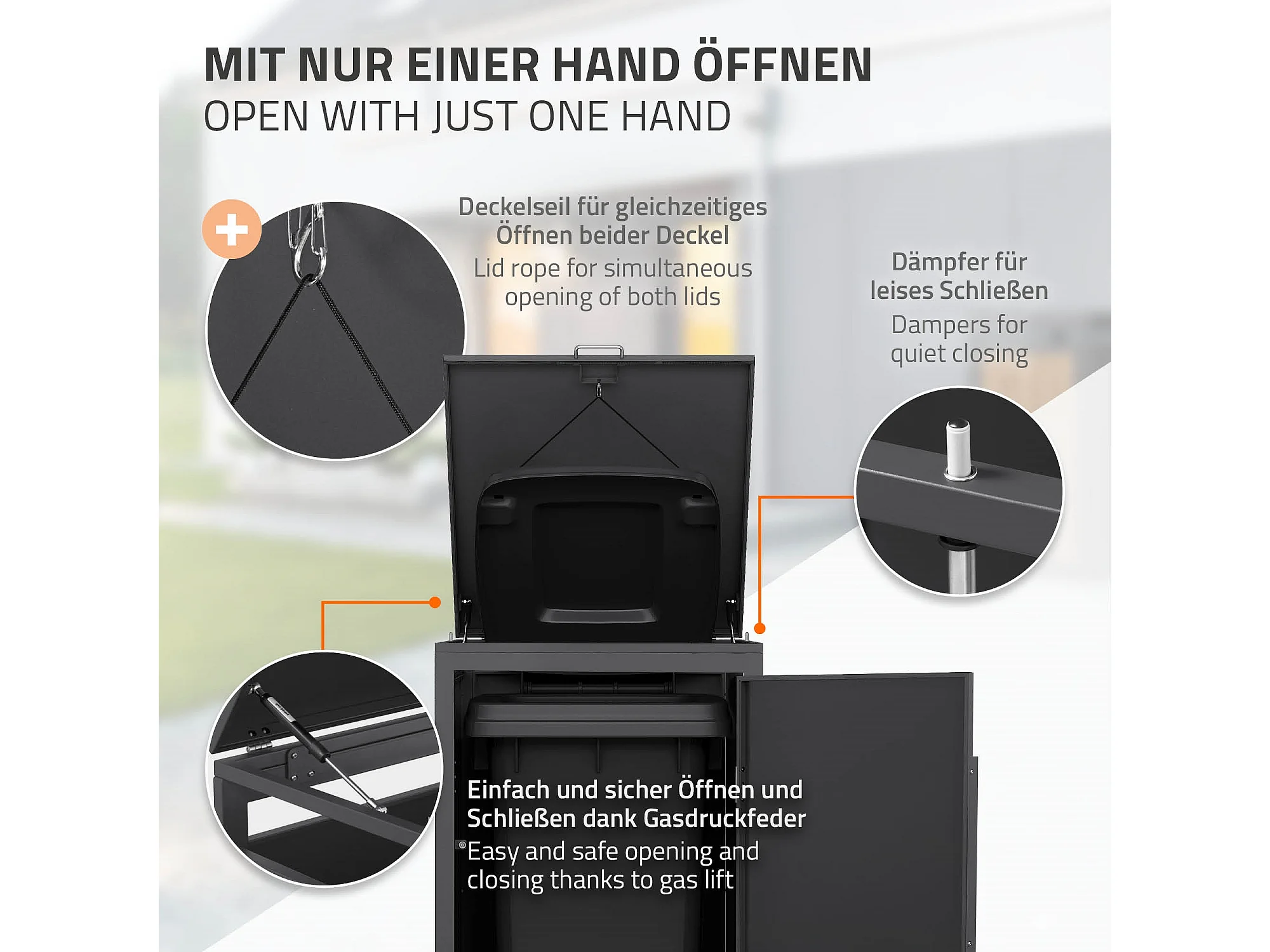 MIT NUR EINER HAND ÖFFNEN
OPEN WITH JUST ONE HAND

Deckelseil für gleichzeitiges Öffnen beider Deckel
Lid rope for simultaneous opening of both lids

Dämpfer für leises Schließen
Dampers for quiet closing

Einfach und sicher Öffnen und Schließen dank Gasdruckfeder
Easy and safe opening and closing thanks to gas lift