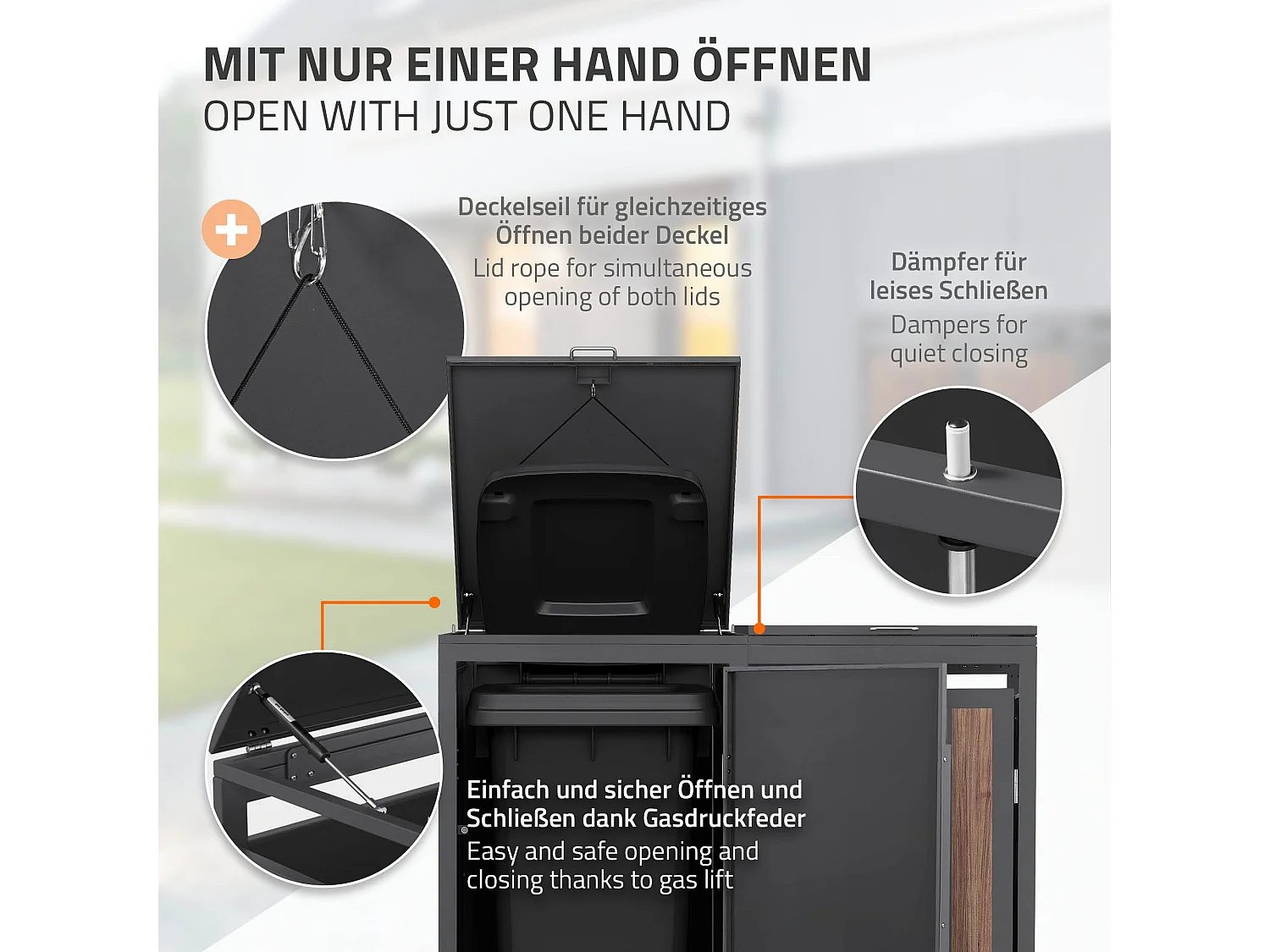 MIT NUR EINER HAND ÖFFNEN
OPEN WITH JUST ONE HAND

Deckelseil für gleichzeitiges Öffnen beider Deckel
Lid rope for simultaneous opening of both lids

Dämpfer für leises Schließen
Dampers for quiet closing

Einfach und sicher Öffnen und Schließen dank Gasdruckfeder
Easy and safe opening and closing thanks to gas lift