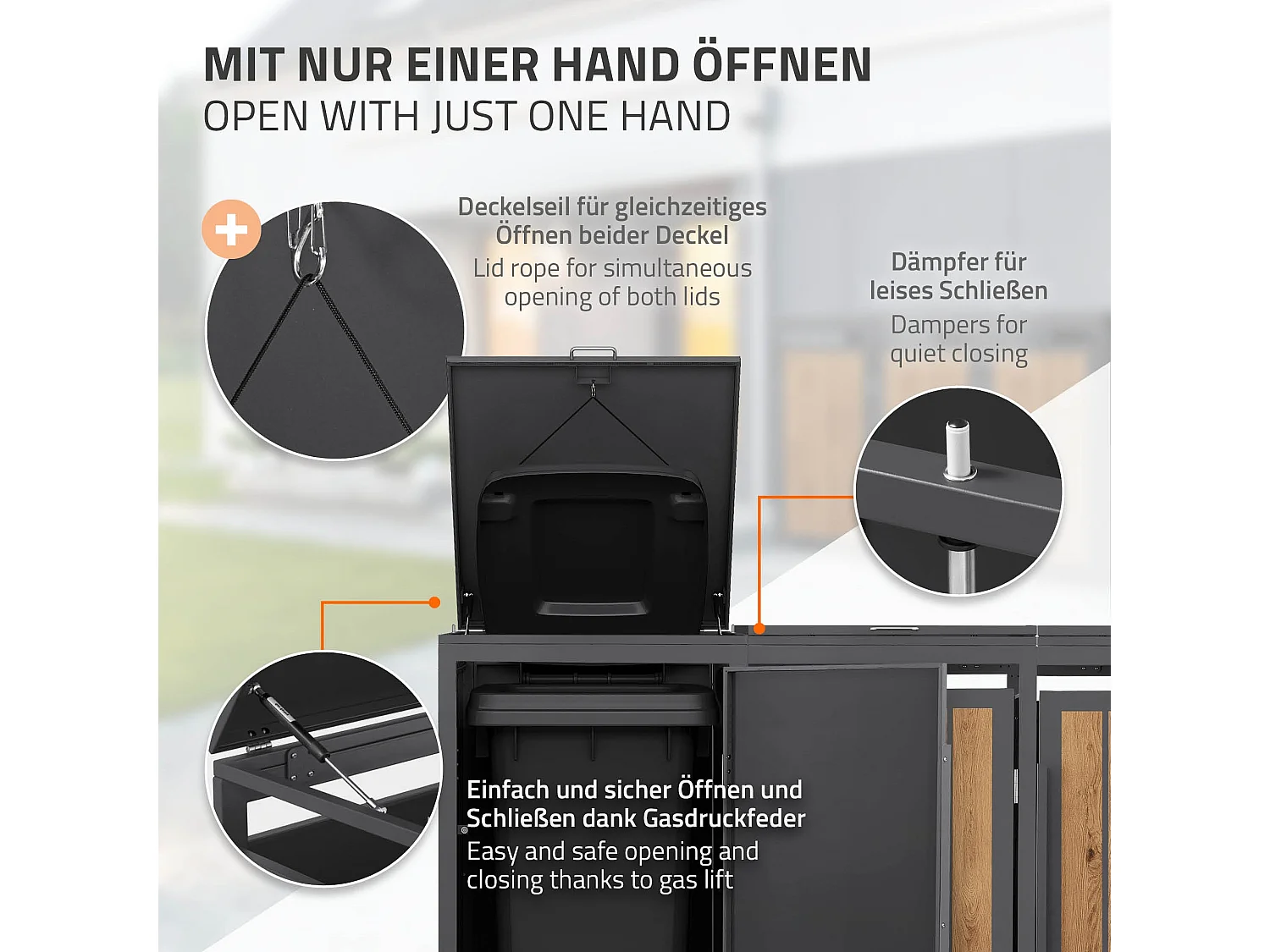 MIT NUR EINER HAND ÖFFNEN
OPEN WITH JUST ONE HAND

Deckelseil für gleichzeitiges Öffnen beider Deckel
Lid rope for simultaneous opening of both lids

Dämpfer für leises Schließen
Dampers for quiet closing

Einfach und sicher Öffnen und Schließen dank Gasdruckfeder
Easy and safe opening and closing thanks to gas lift