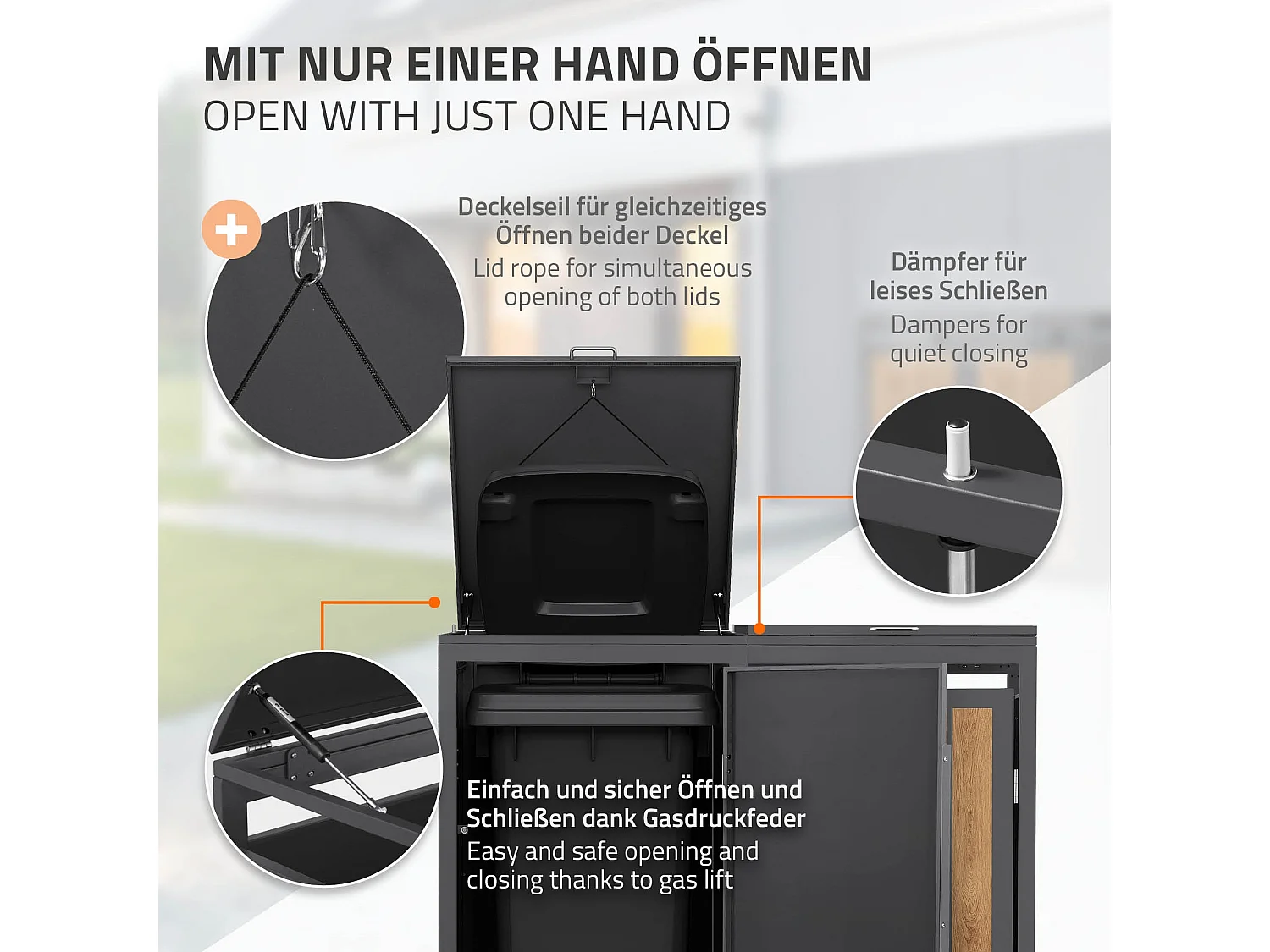 MIT NUR EINER HAND ÖFFNEN
OPEN WITH JUST ONE HAND

Deckelseil für gleichzeitiges Öffnen beider Deckel
Lid rope for simultaneous opening of both lids

Dämpfer für leises Schließen
Dampers for quiet closing

Einfach und sicher Öffnen und Schließen dank Gasdruckfeder
Easy and safe opening and closing thanks to gas lift