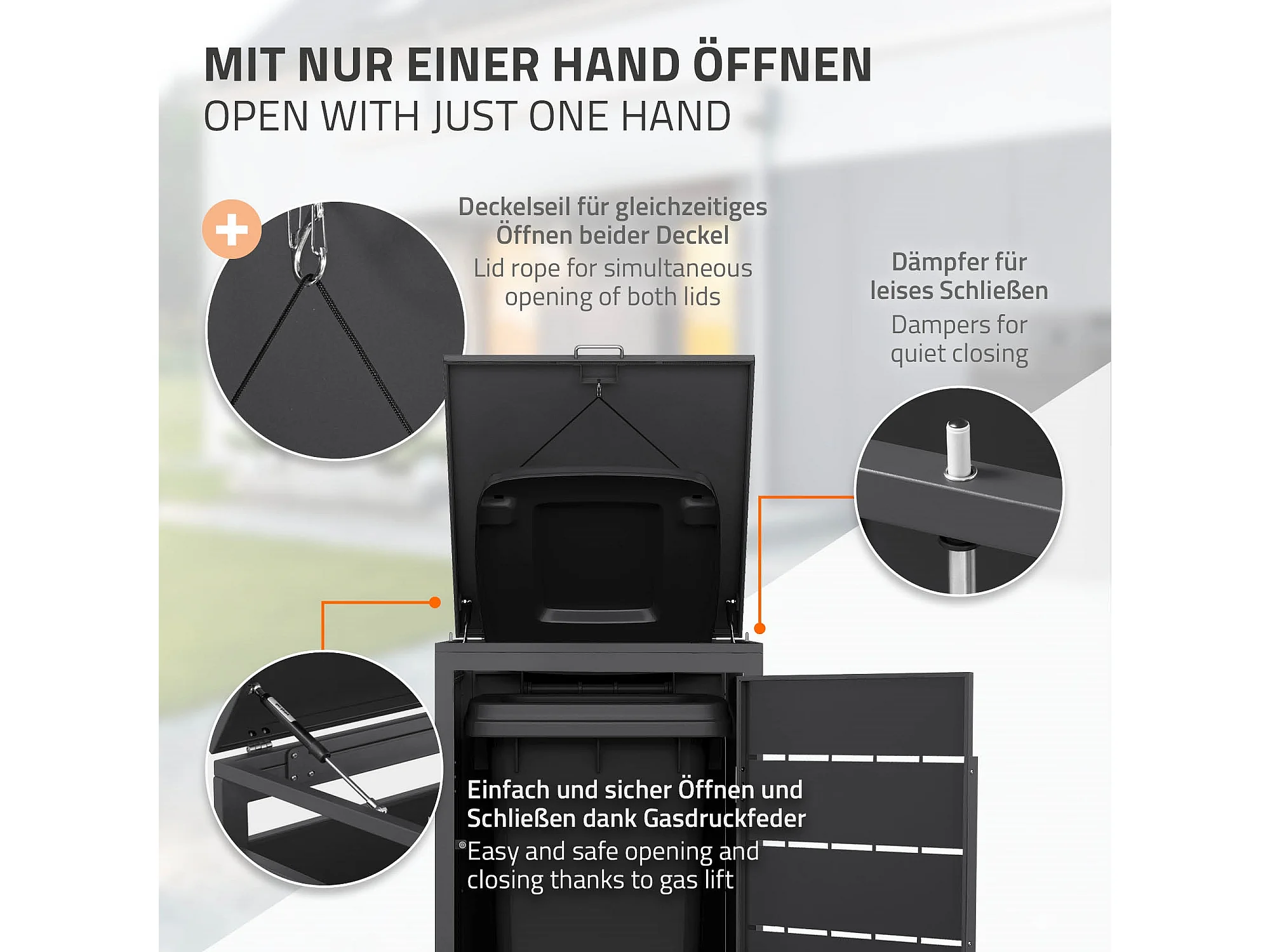 MIT NUR EINER HAND ÖFFNEN
OPEN WITH JUST ONE HAND

Deckelseil für gleichzeitiges Öffnen beider Deckel
Lid rope for simultaneous opening of both lids

Dämpfer für leises Schließen
Dampers for quiet closing

Einfach und sicher Öffnen und Schließen dank Gasdruckfeder
Easy and safe opening and closing thanks to gas lift